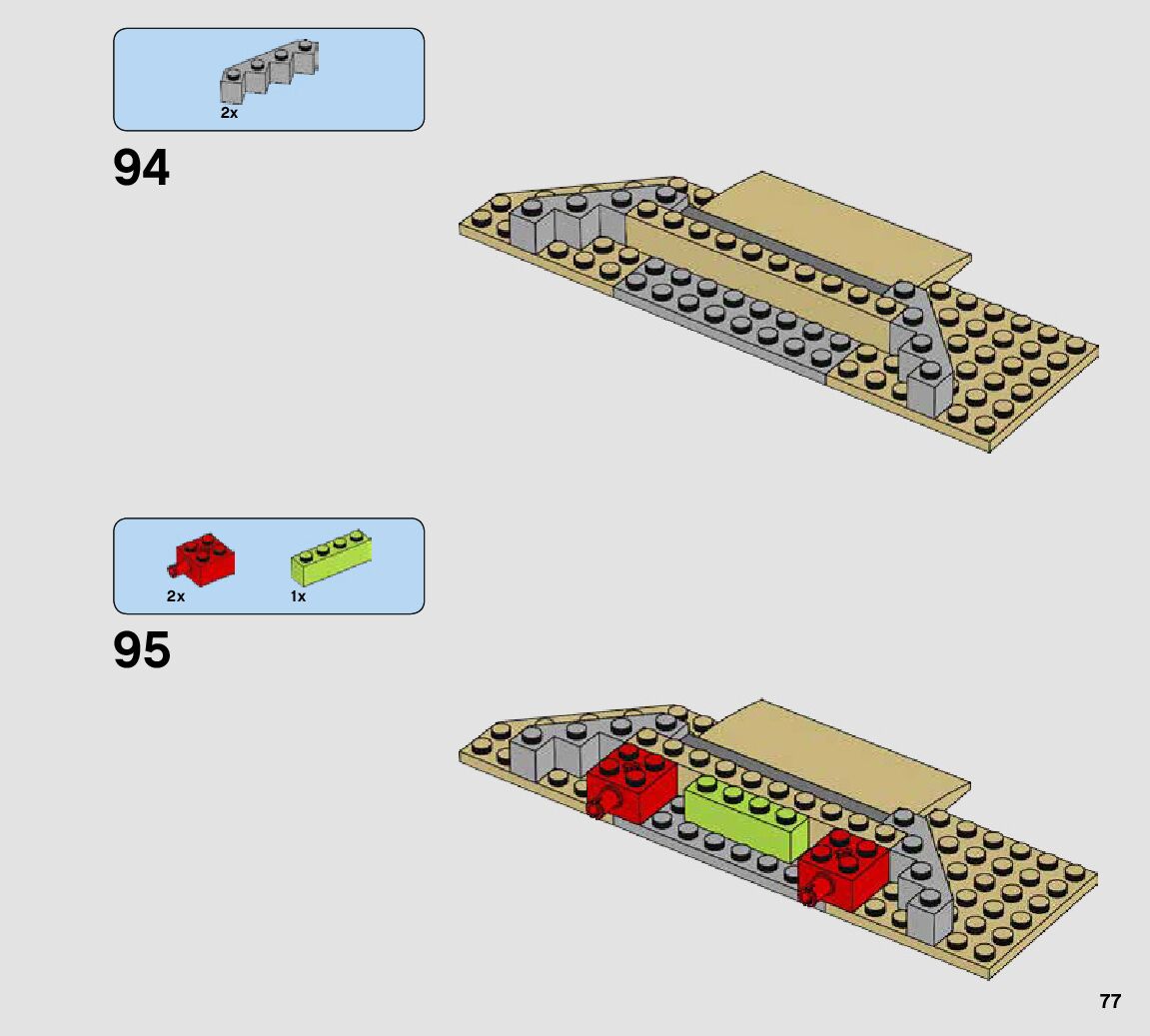 2x

94

2x 1x

95

77