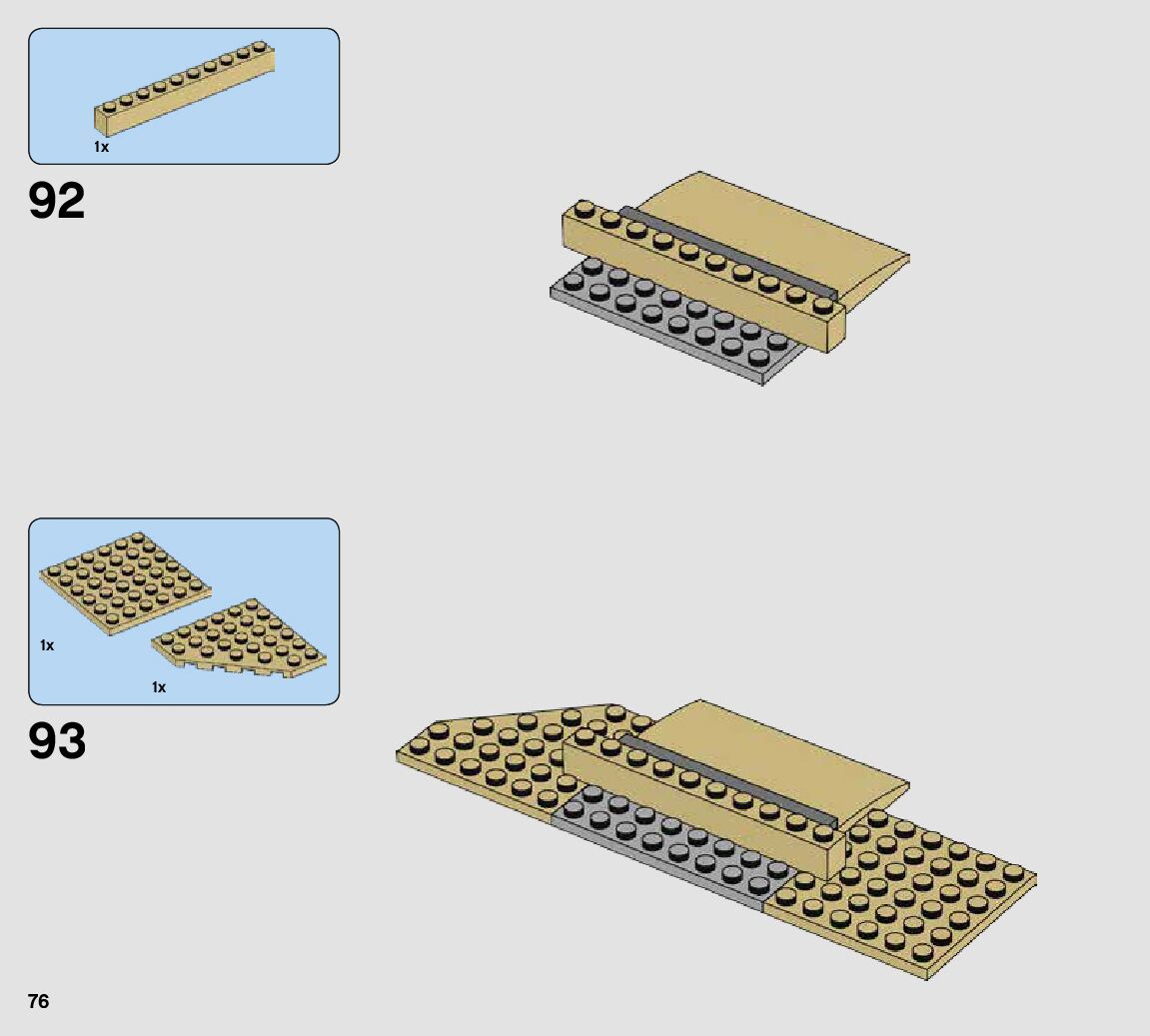 1x

92

1x

1x

93

76