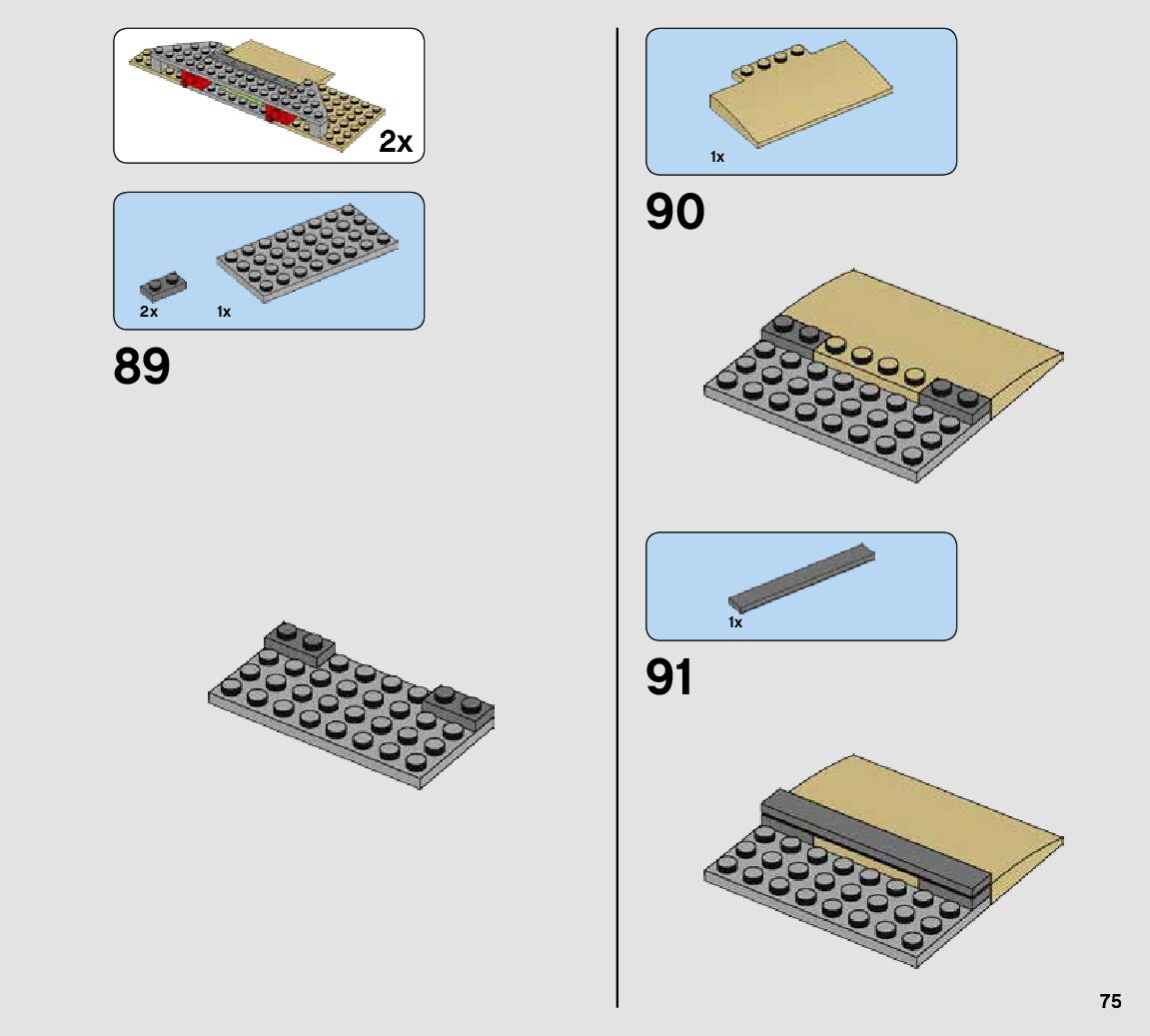 2x

2x
1x

89

1x

90

1x

91

75