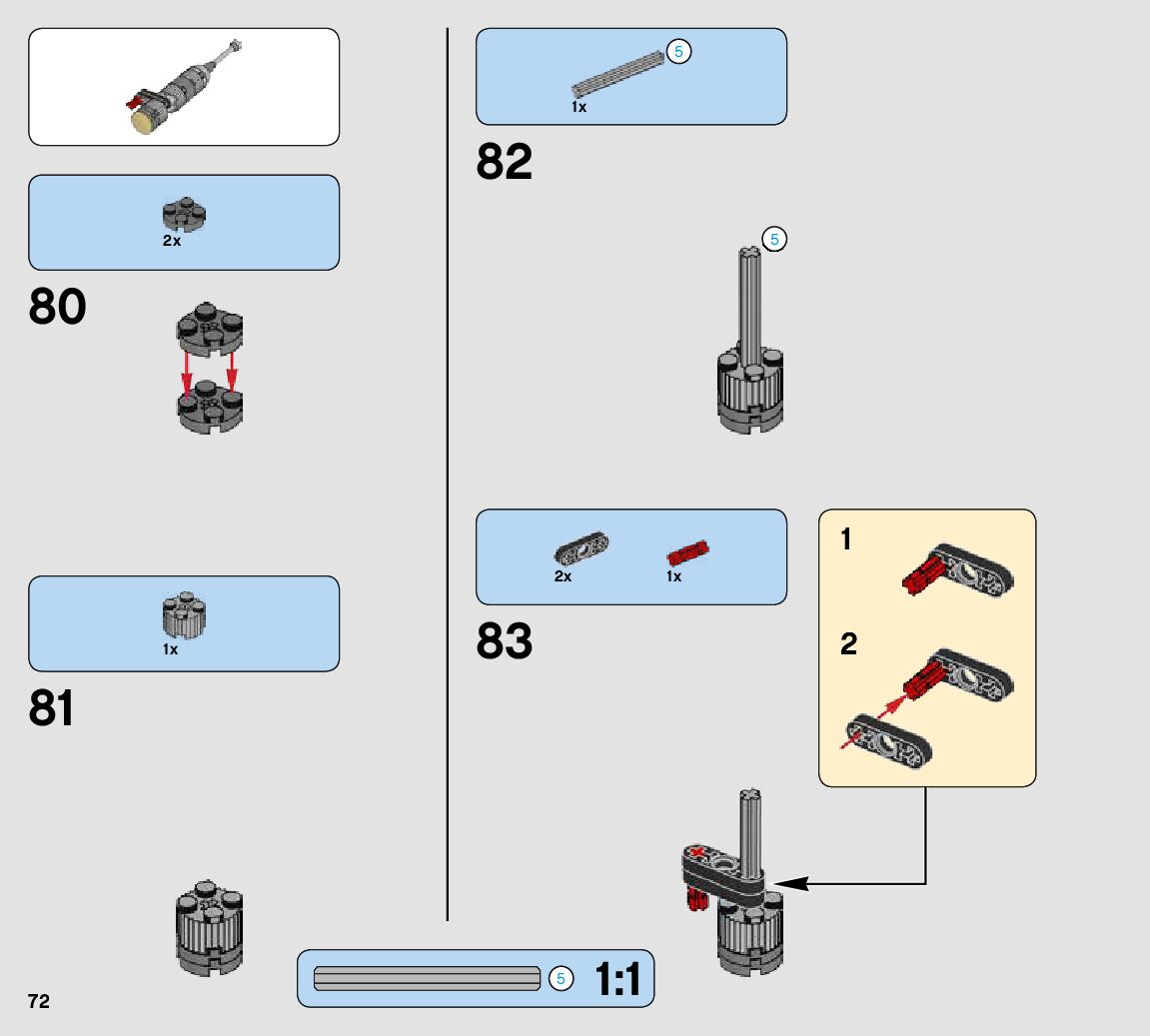 2x

80

1x

81

5
1x

82

5

2x
1x

83

1

2

5 1:1

72