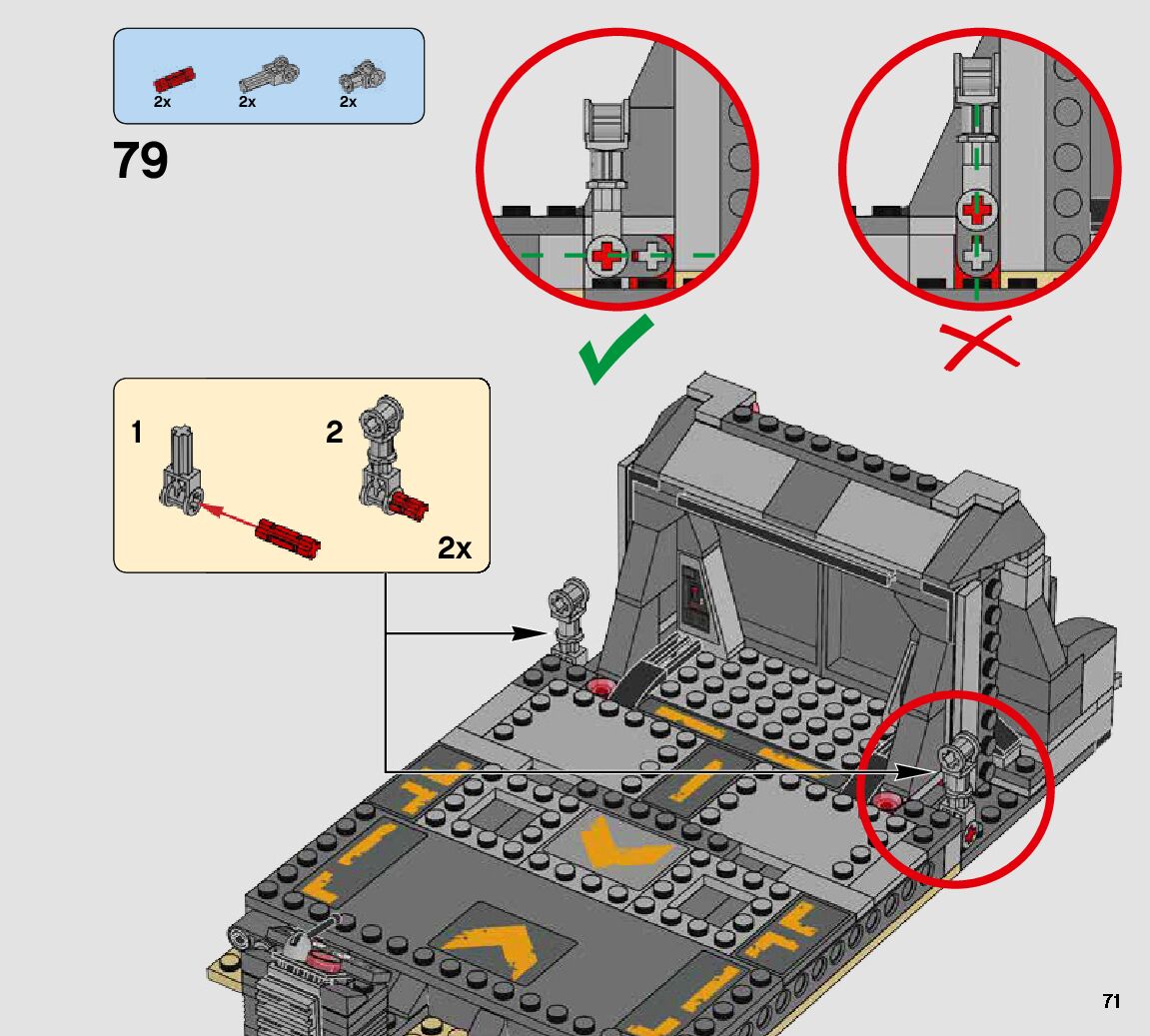 2x 2x 2x

79

1

2

2x

71