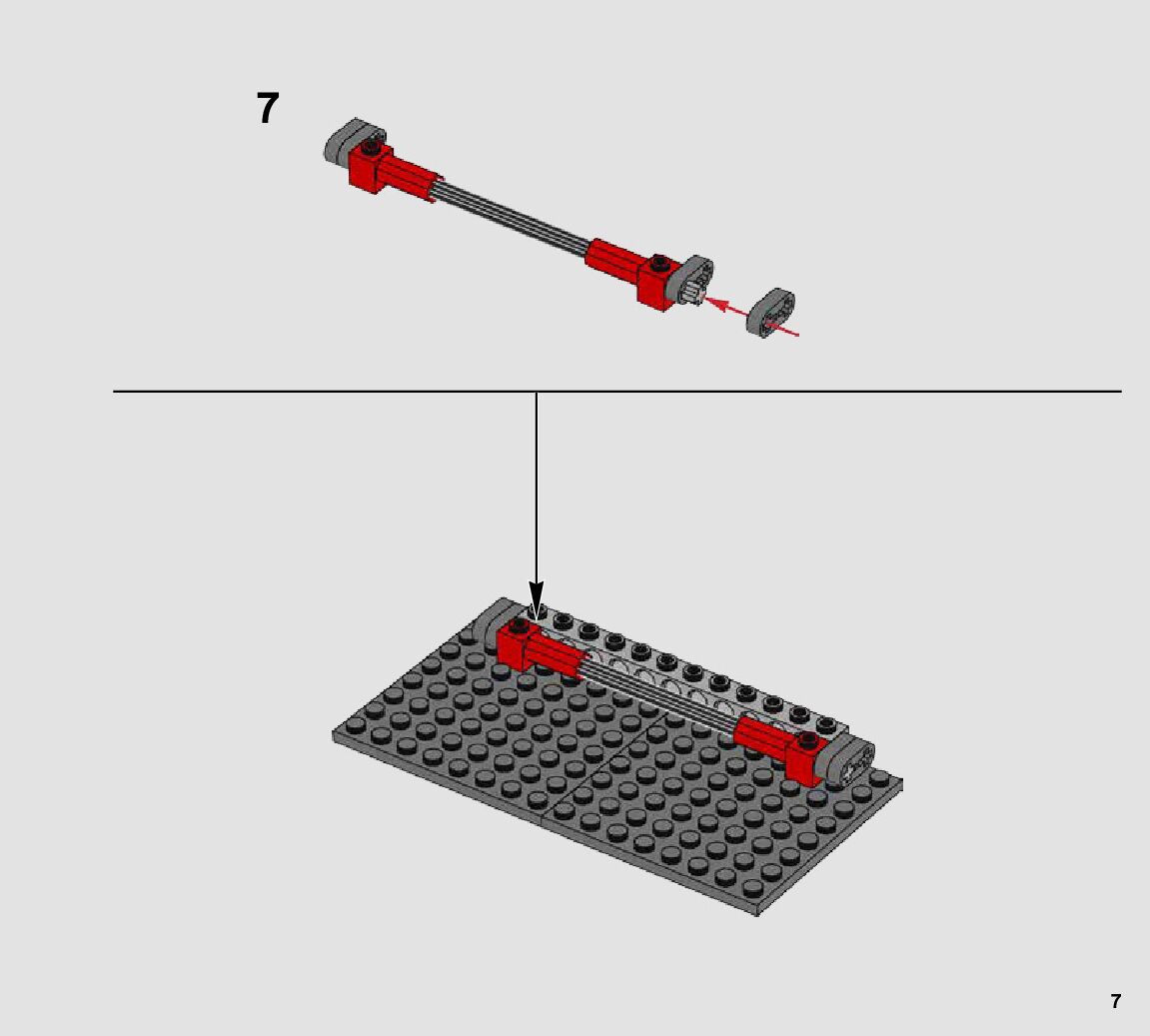 7

7