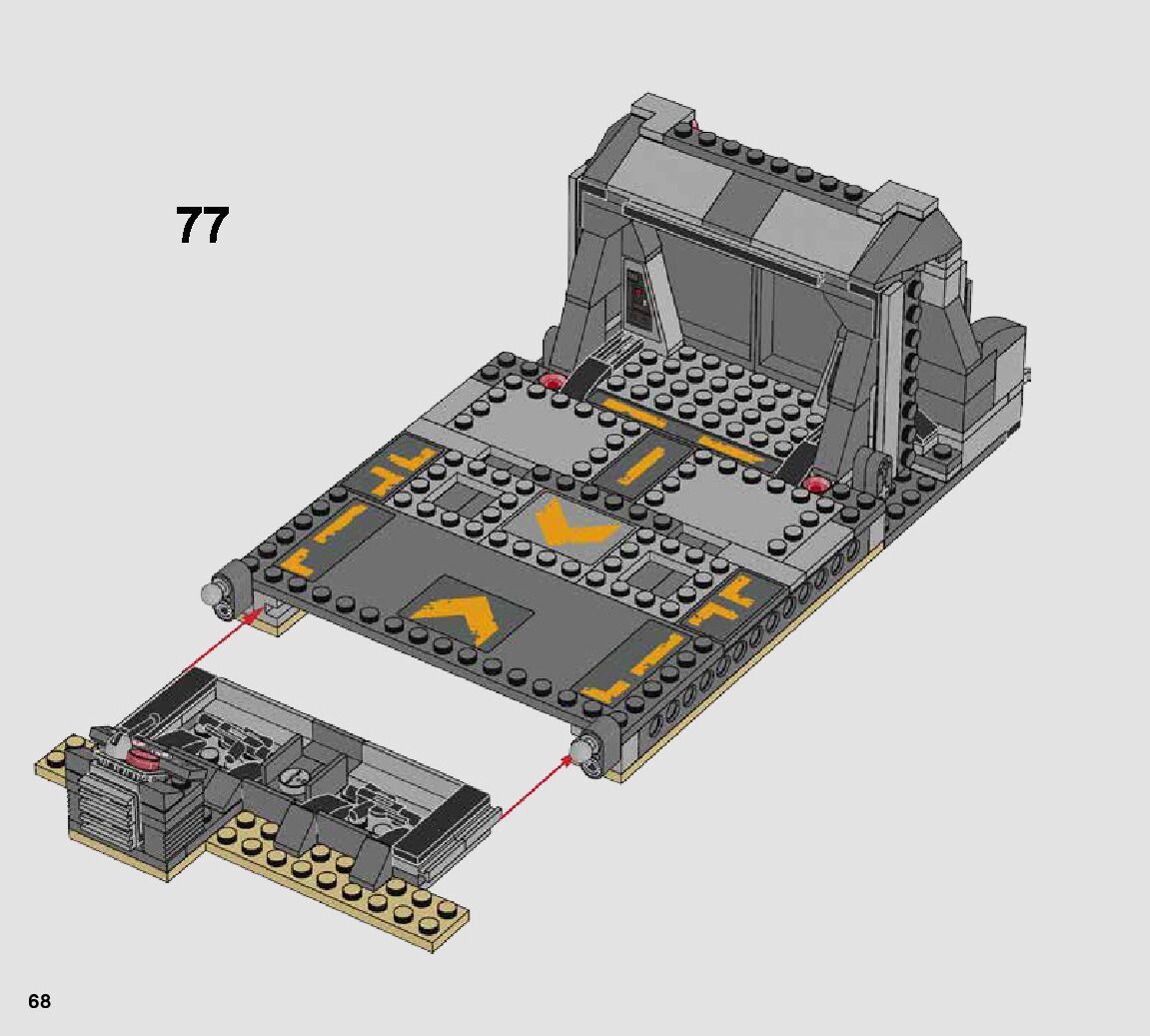 77

68