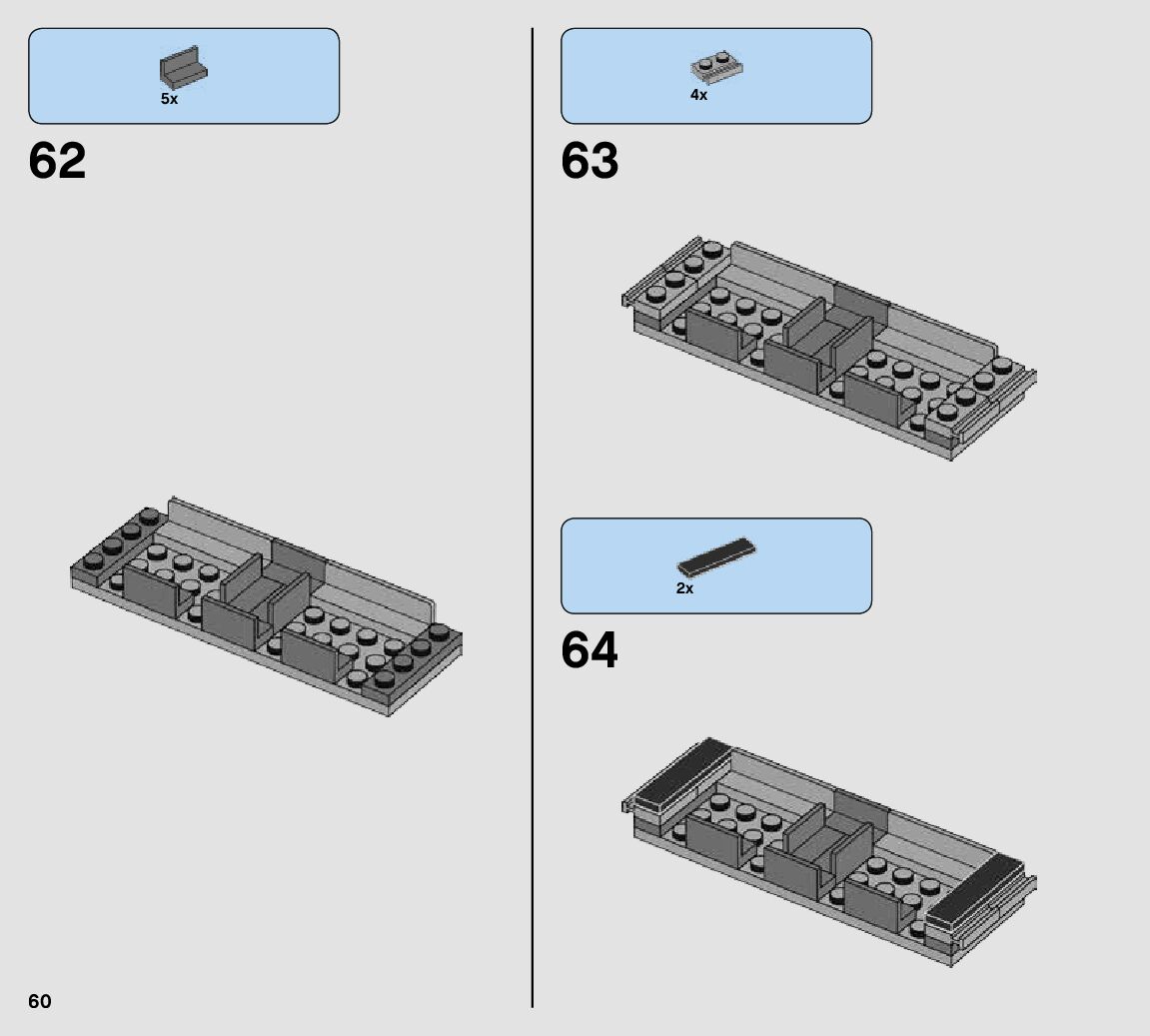 5x

62

4x

63

2x

64

60