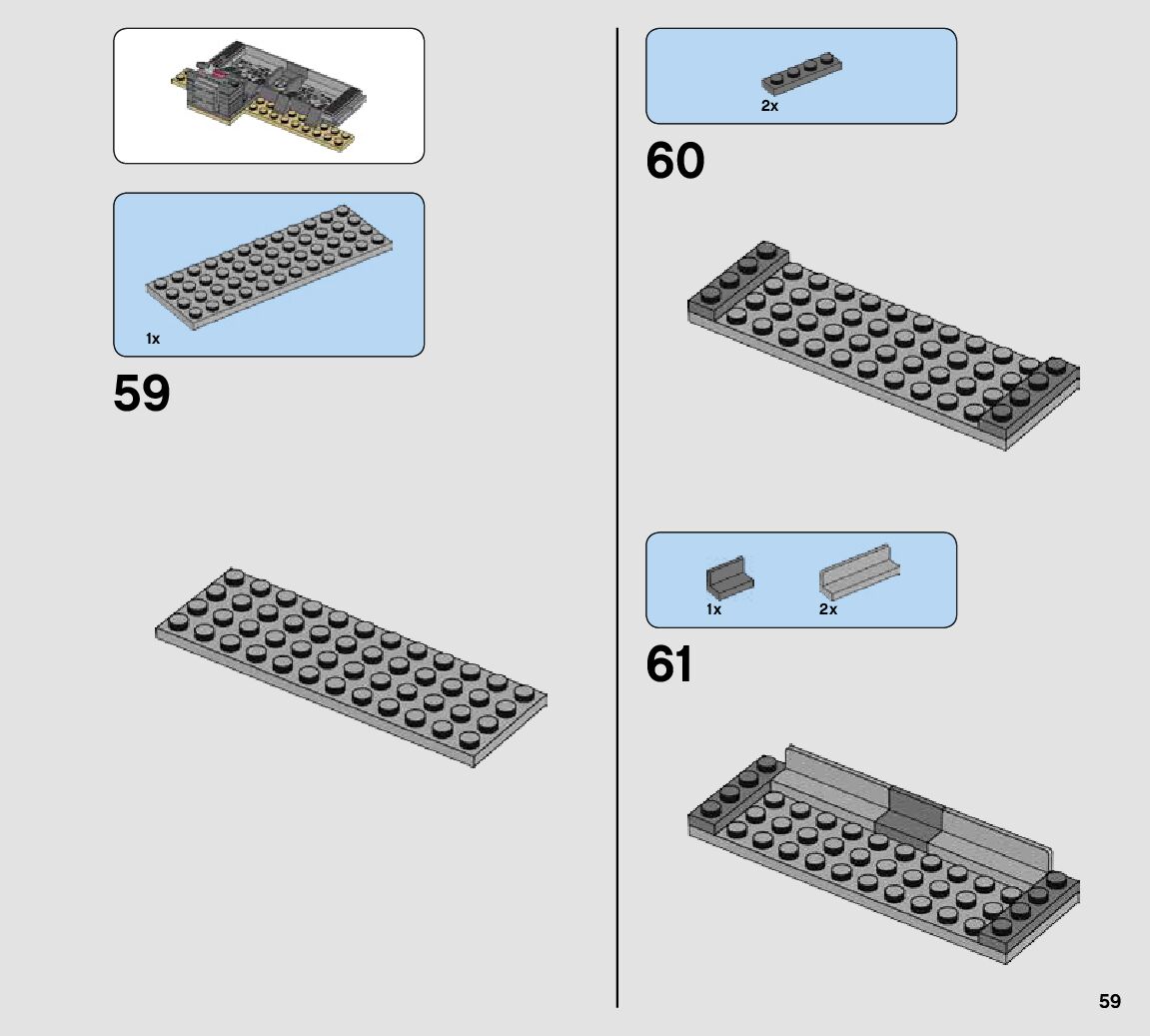 1x

59

2x

60

1x 2x

61

59