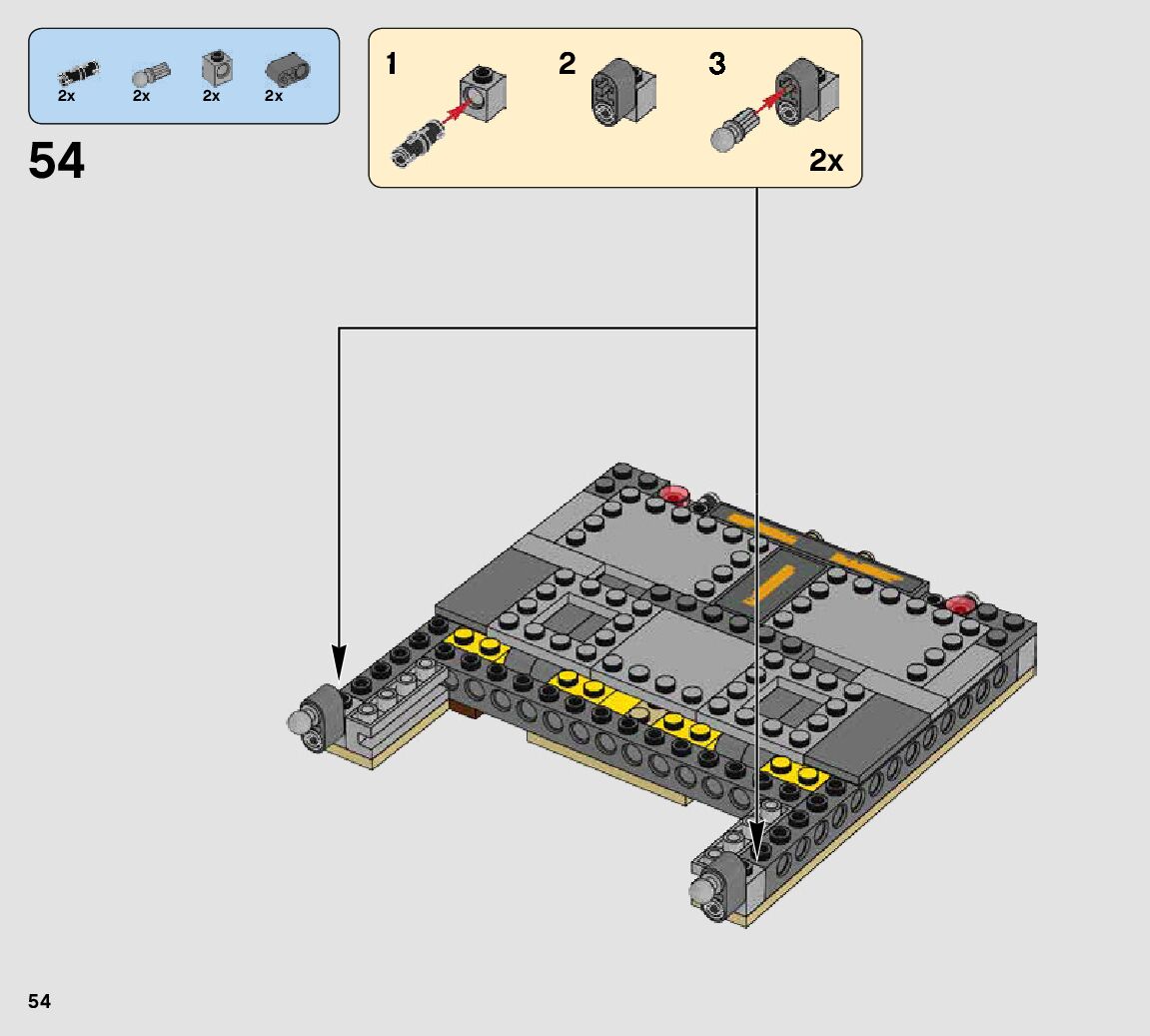 2x 2x 2x 2x

54

1

2

3

2x

54