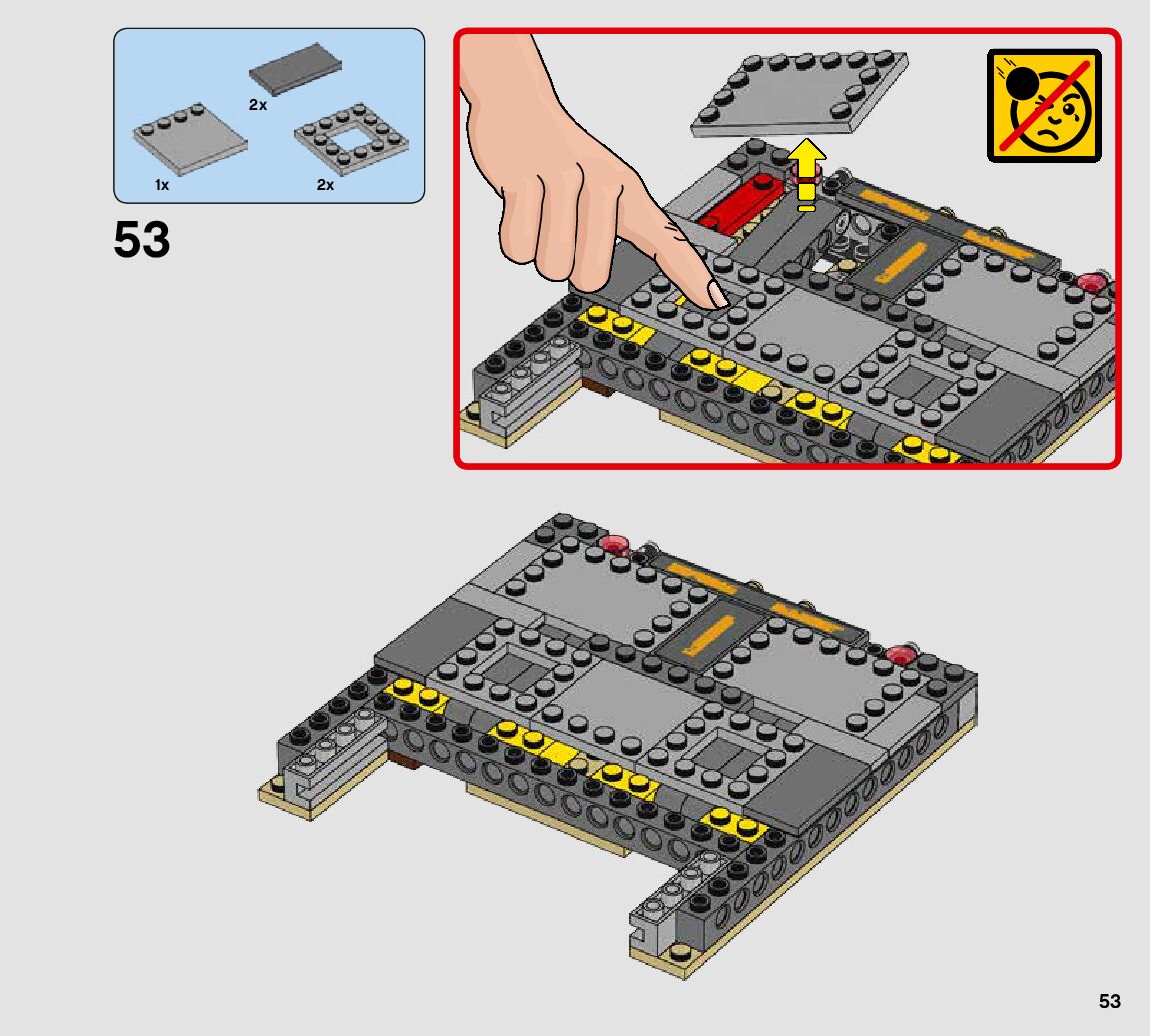 2x
1x
2x
53
53