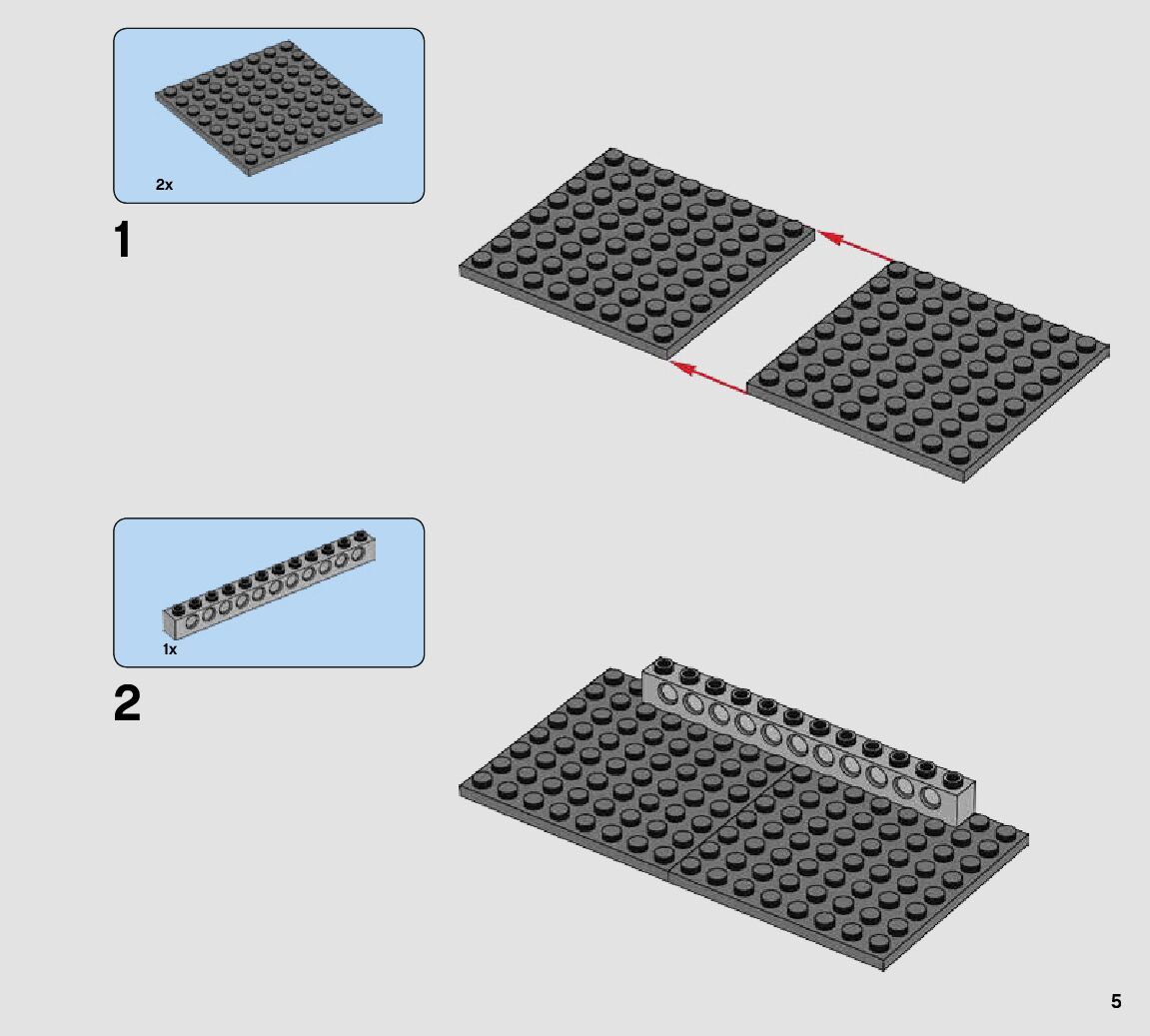 2x

1

1x

2

5