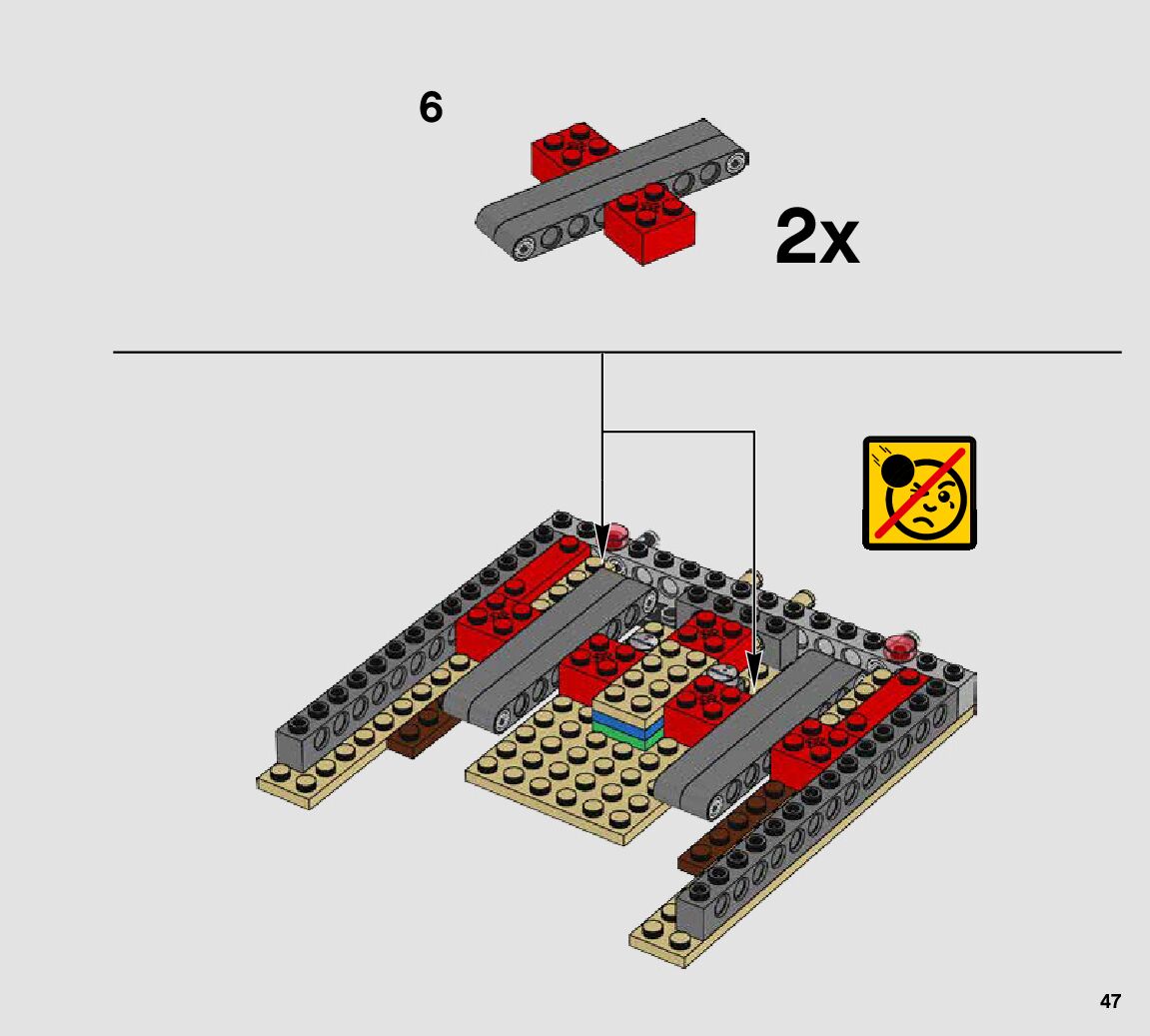 6

2x

47