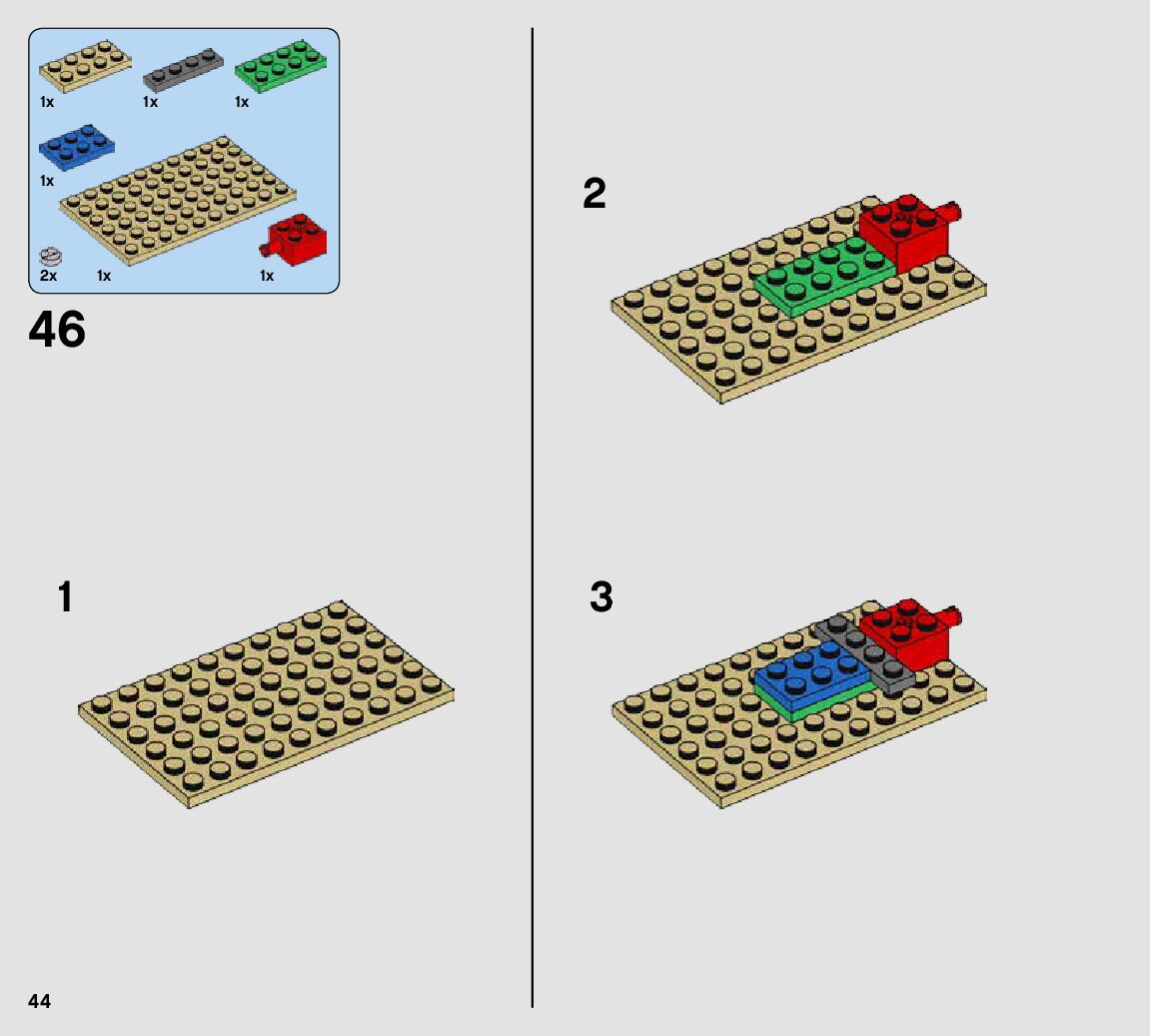 1x
1x
1x
1x
2x
1x
1x

46

1

2

3

44