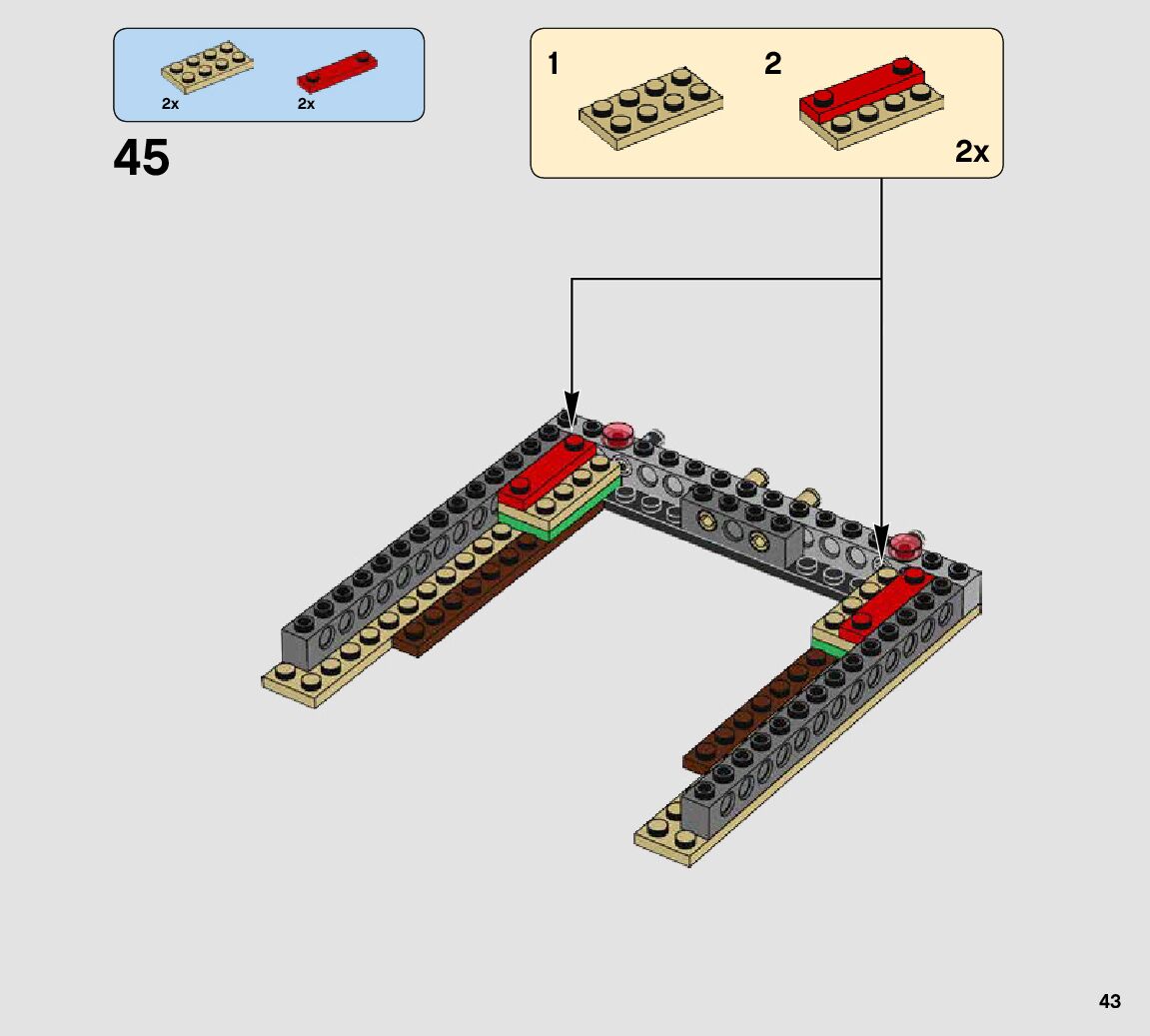 2x
2x

45

1
2
2x

43