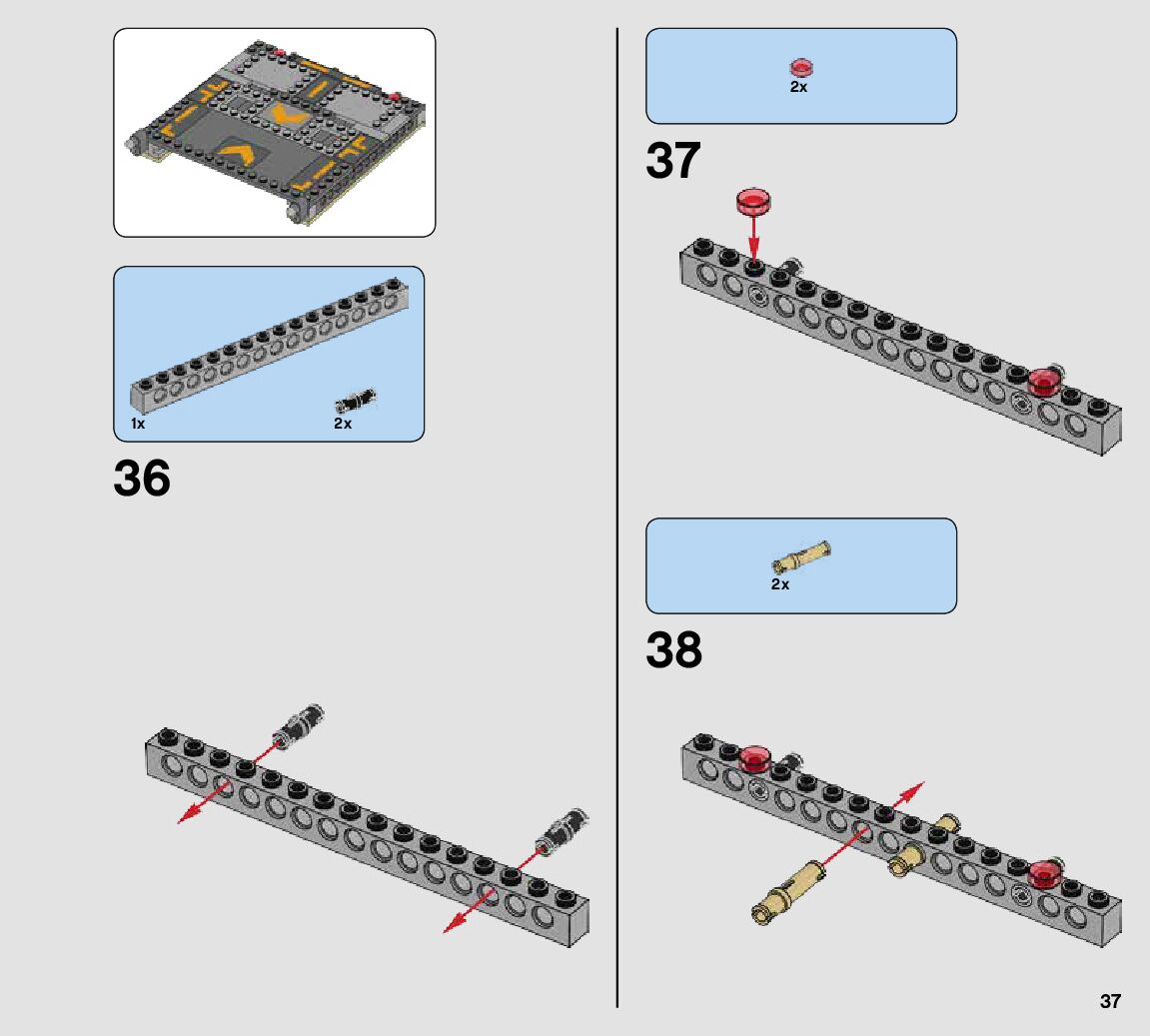 1x
2x

36

2x

37

2x

38

37