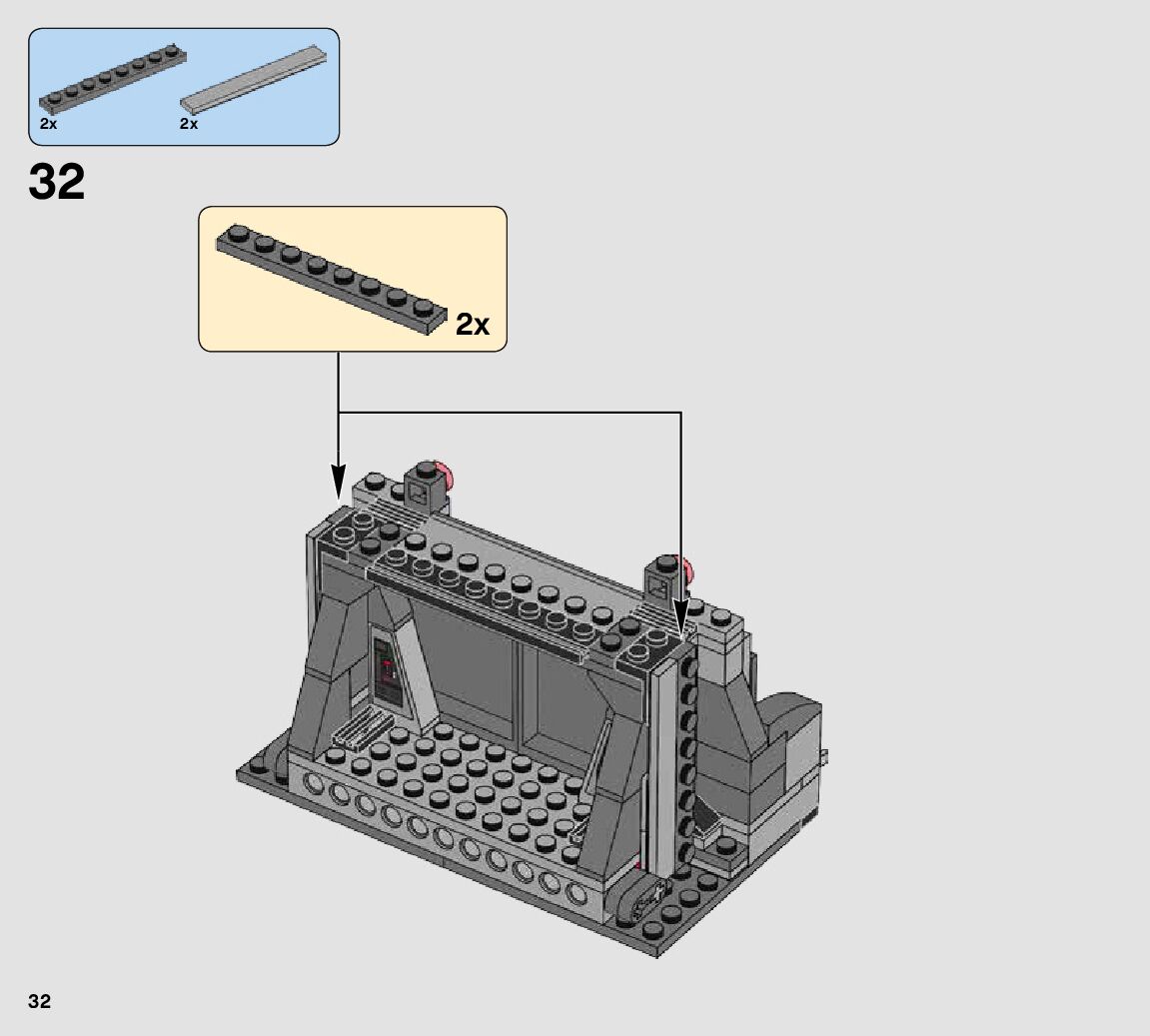 2x
2x
32
2x
32