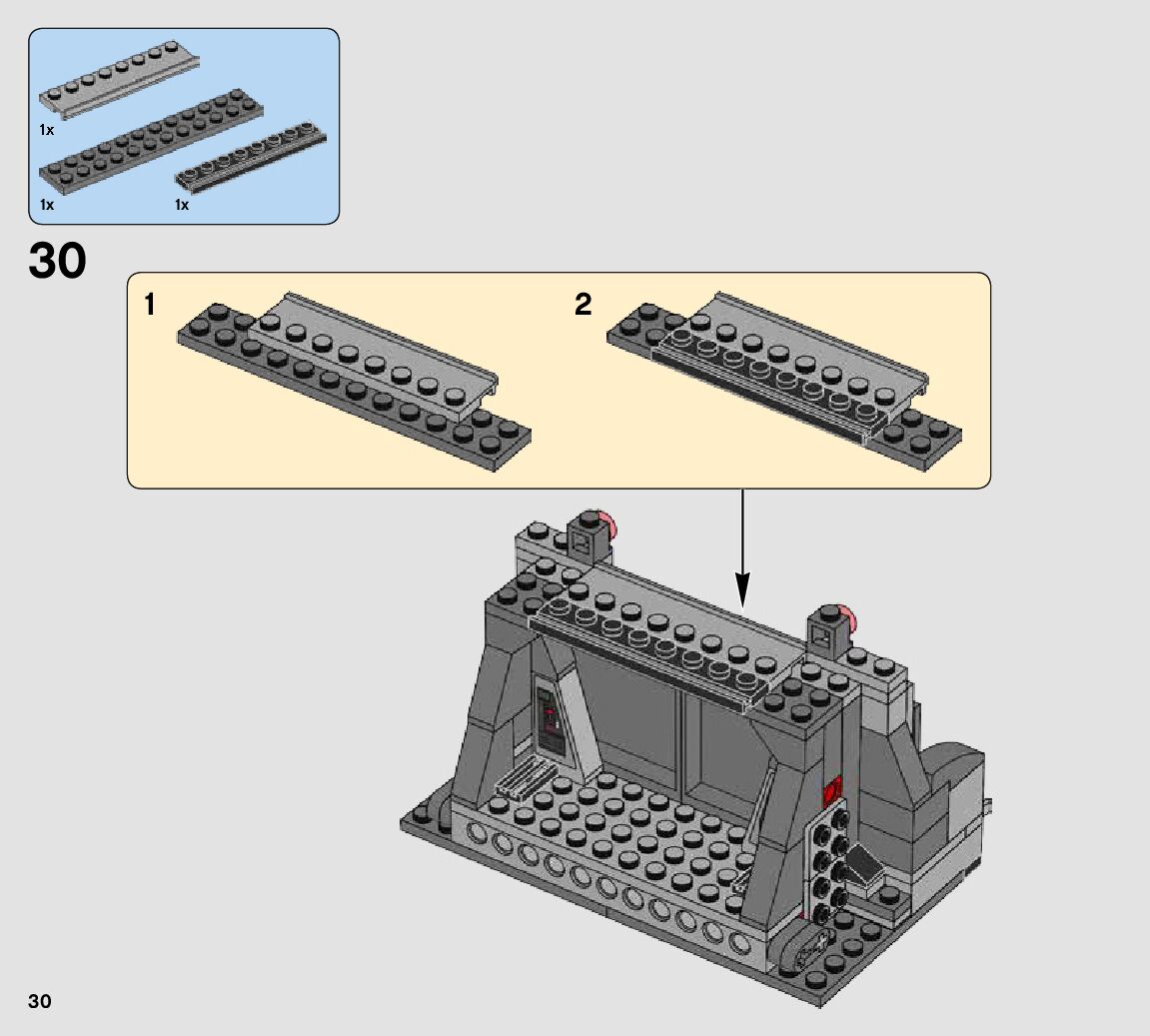 1x

1x

1x

30

1

2

30