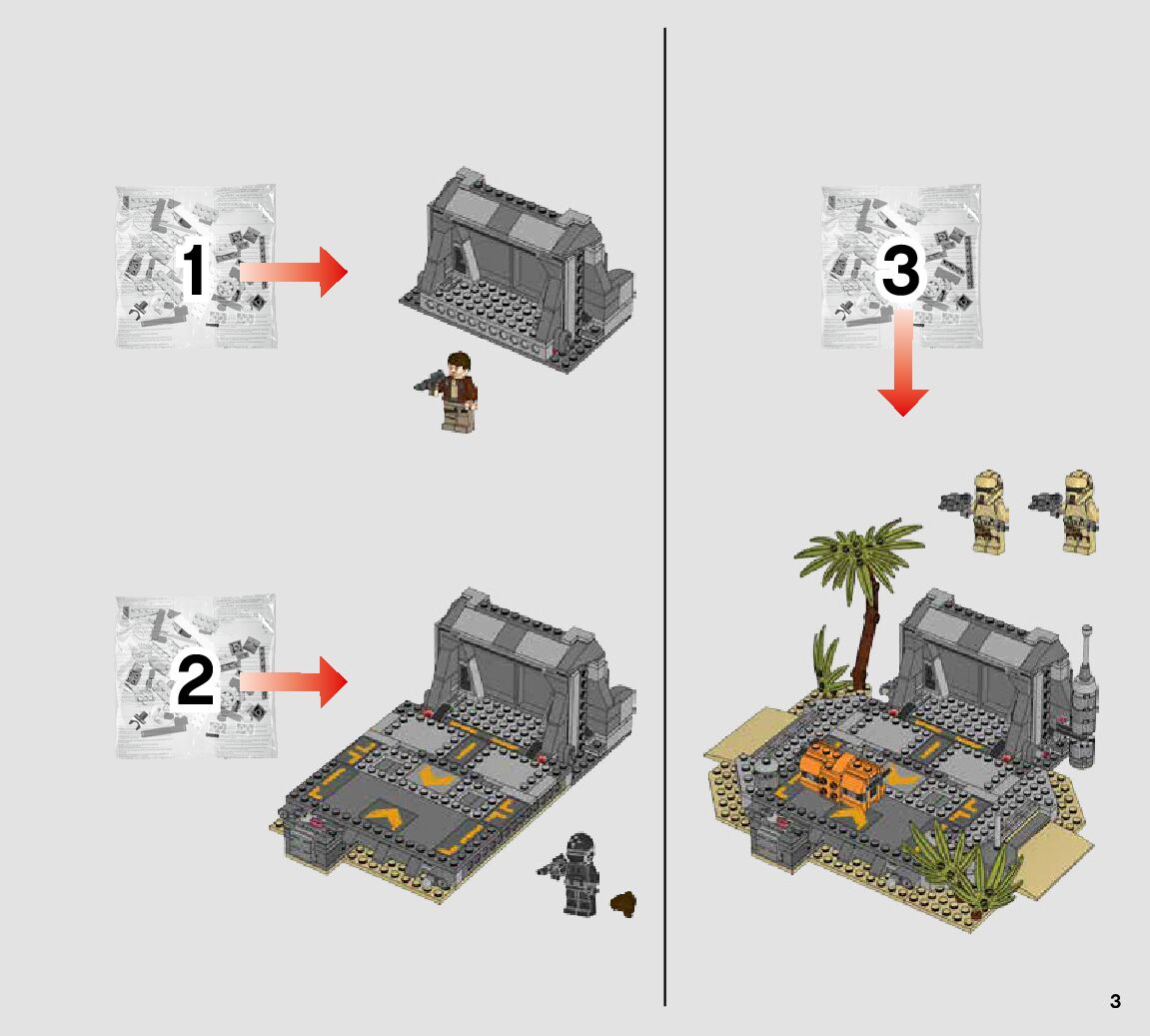 1

2

3

3