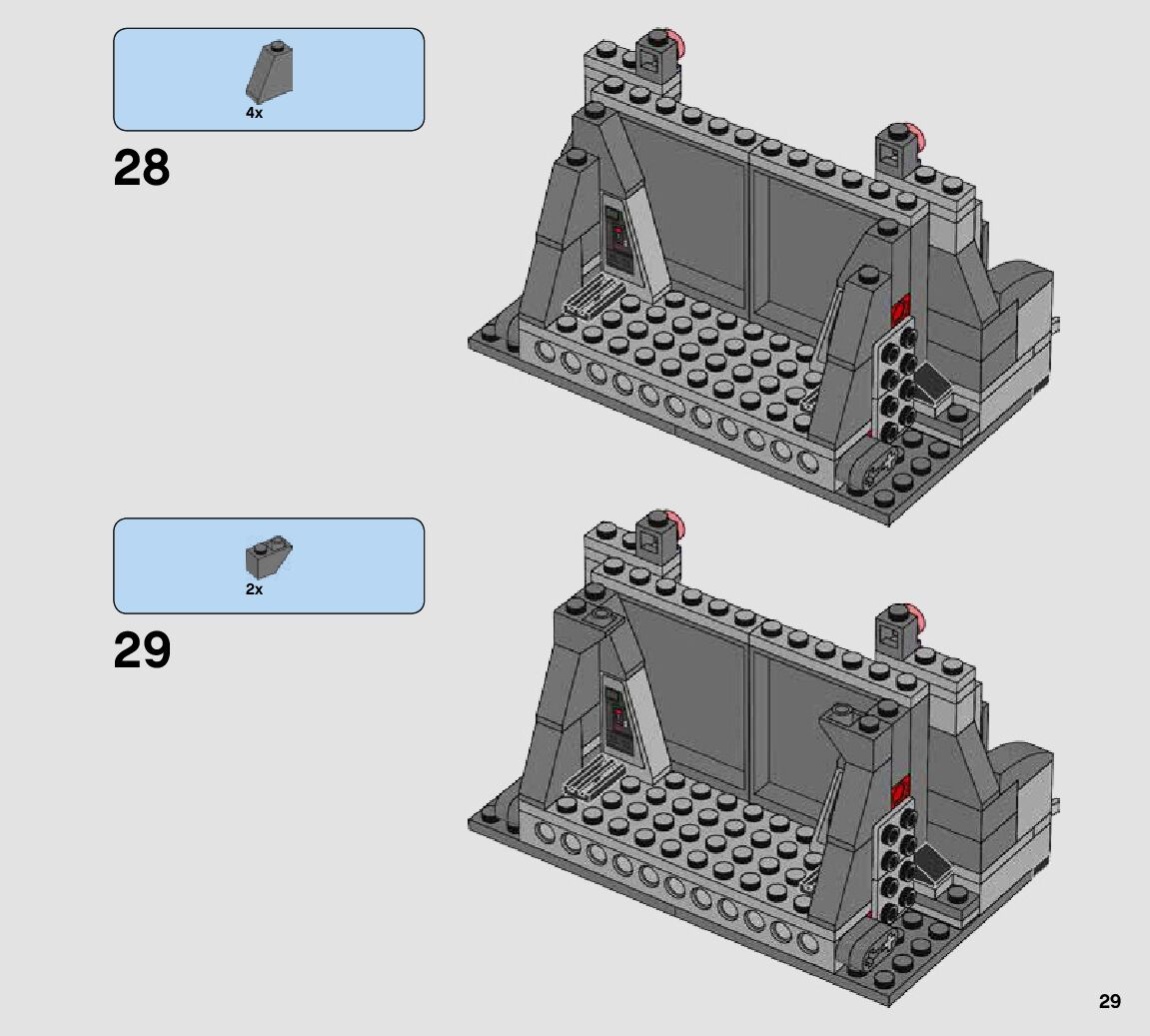 4x

28

2x

29

29