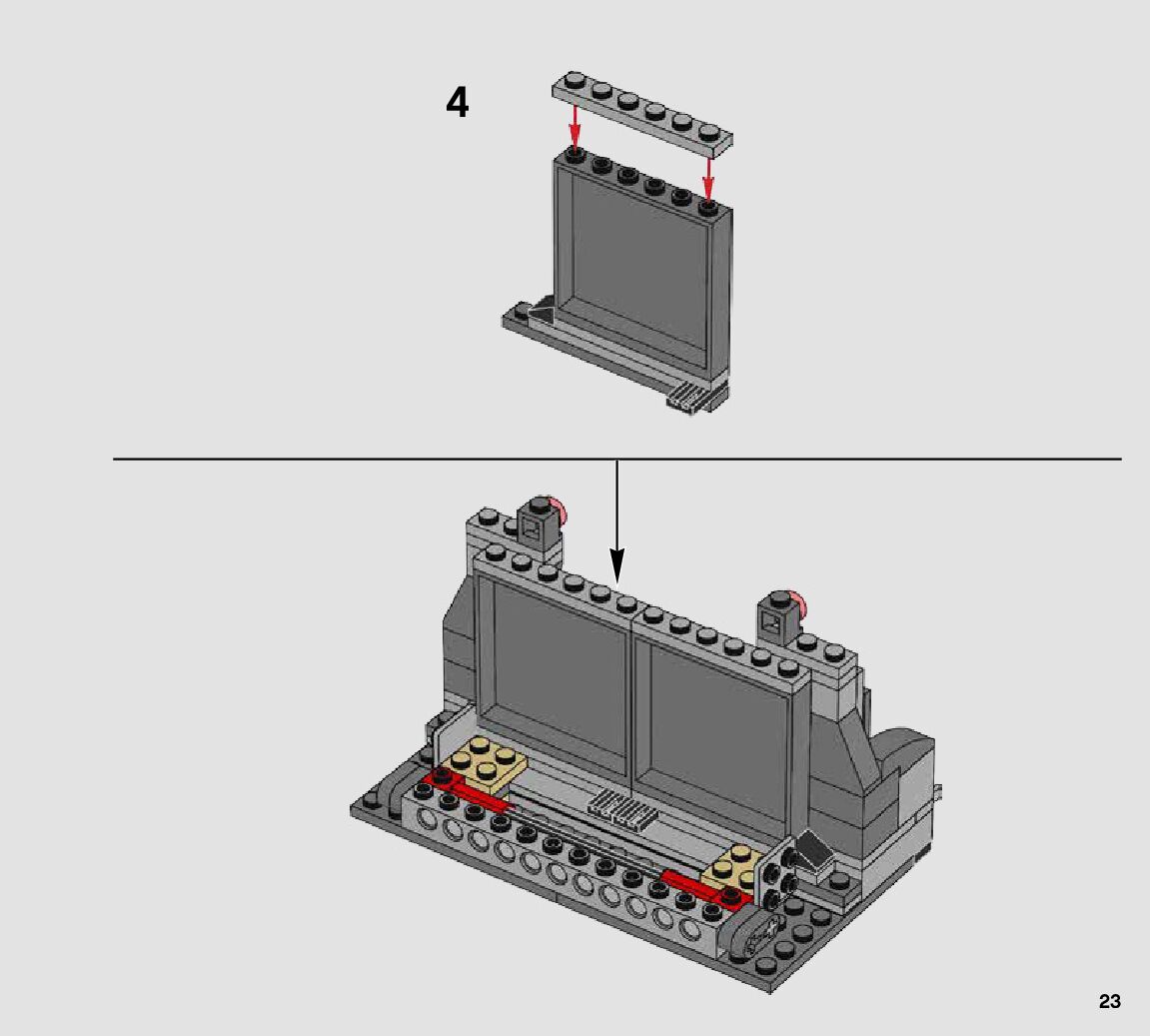 4

23