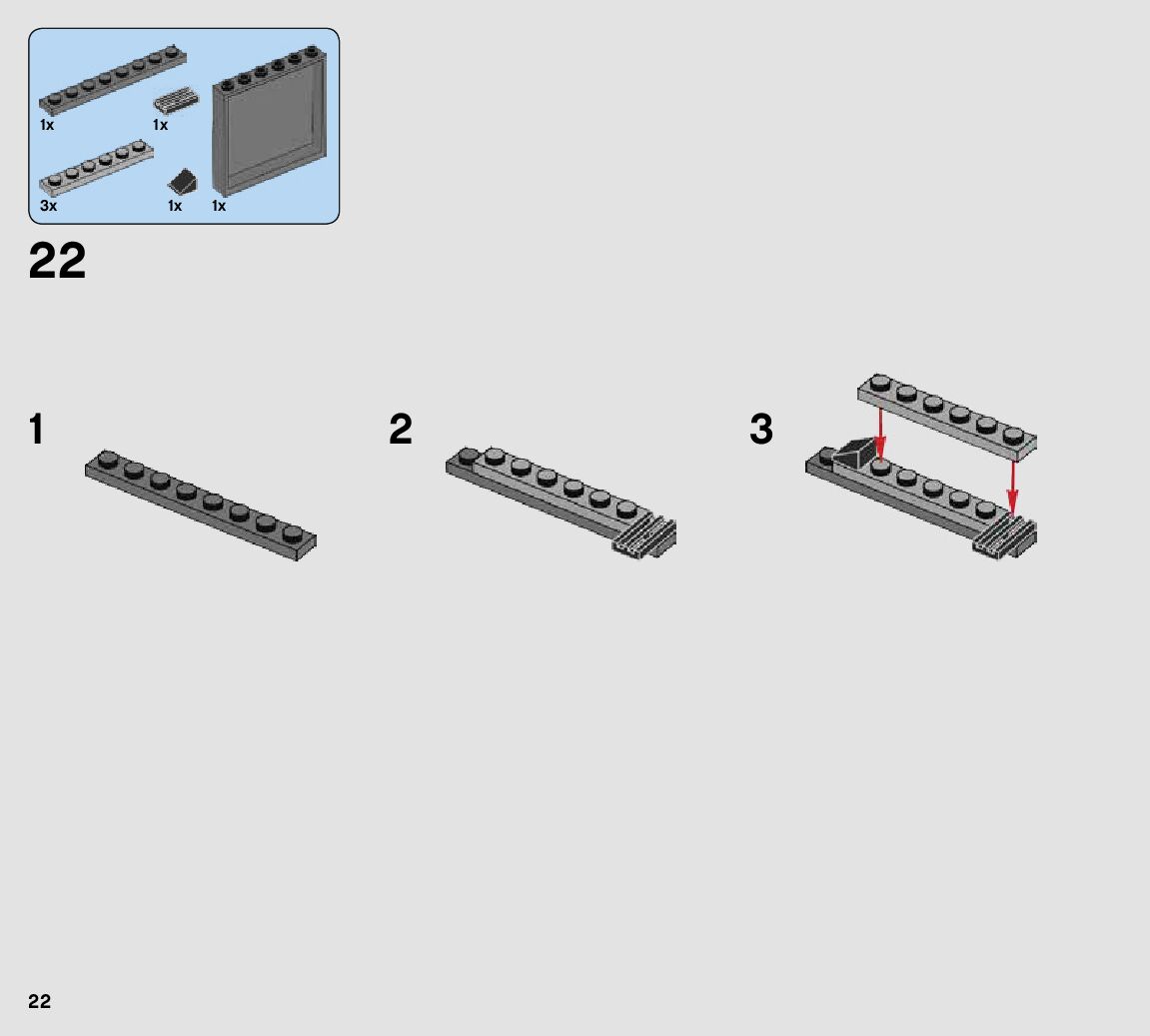 1x
1x
3x
1x
1x

22

1

2

3

22