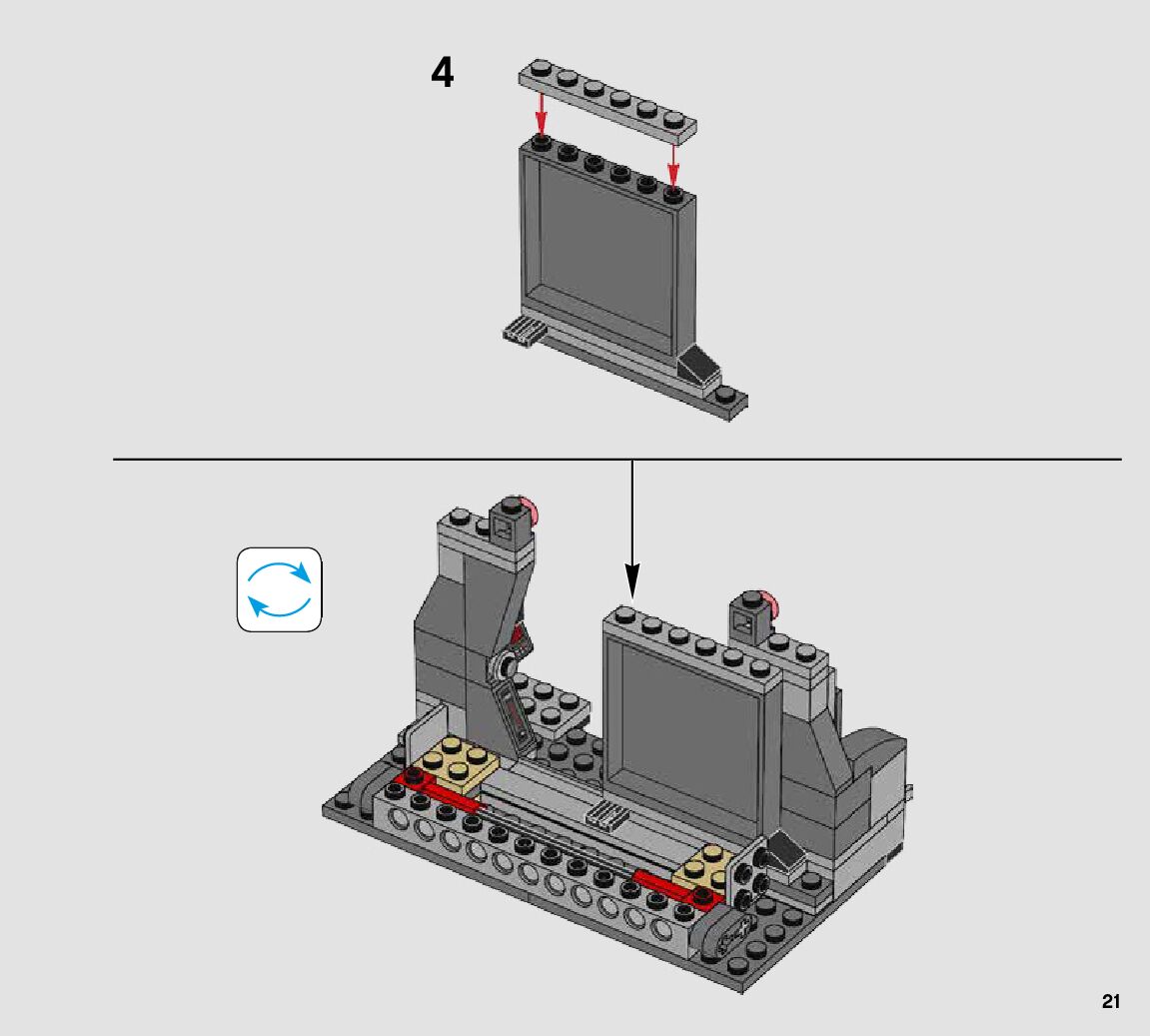 4

21