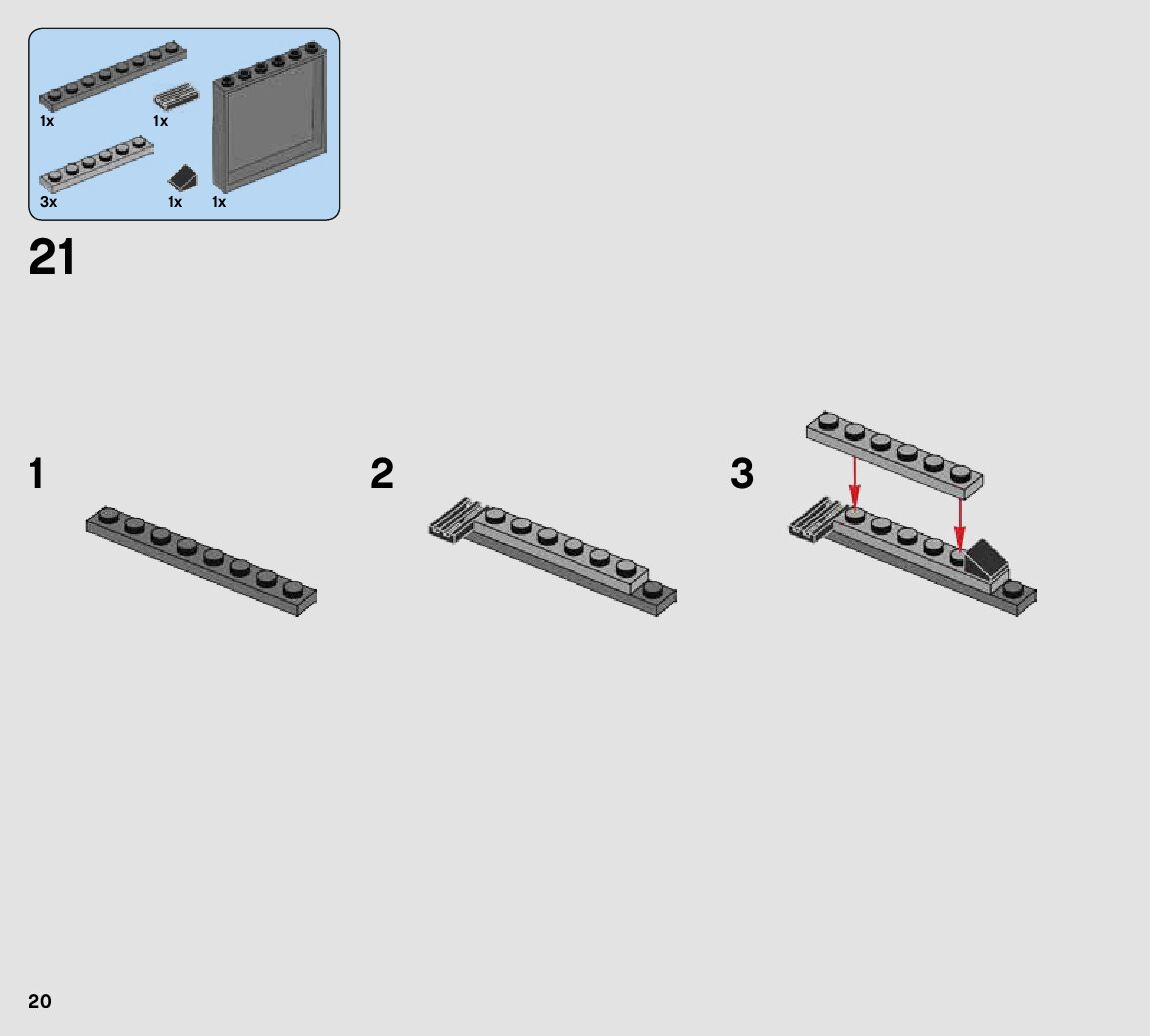 1x
1x
3x
1x
1x

21

1

2

3

20