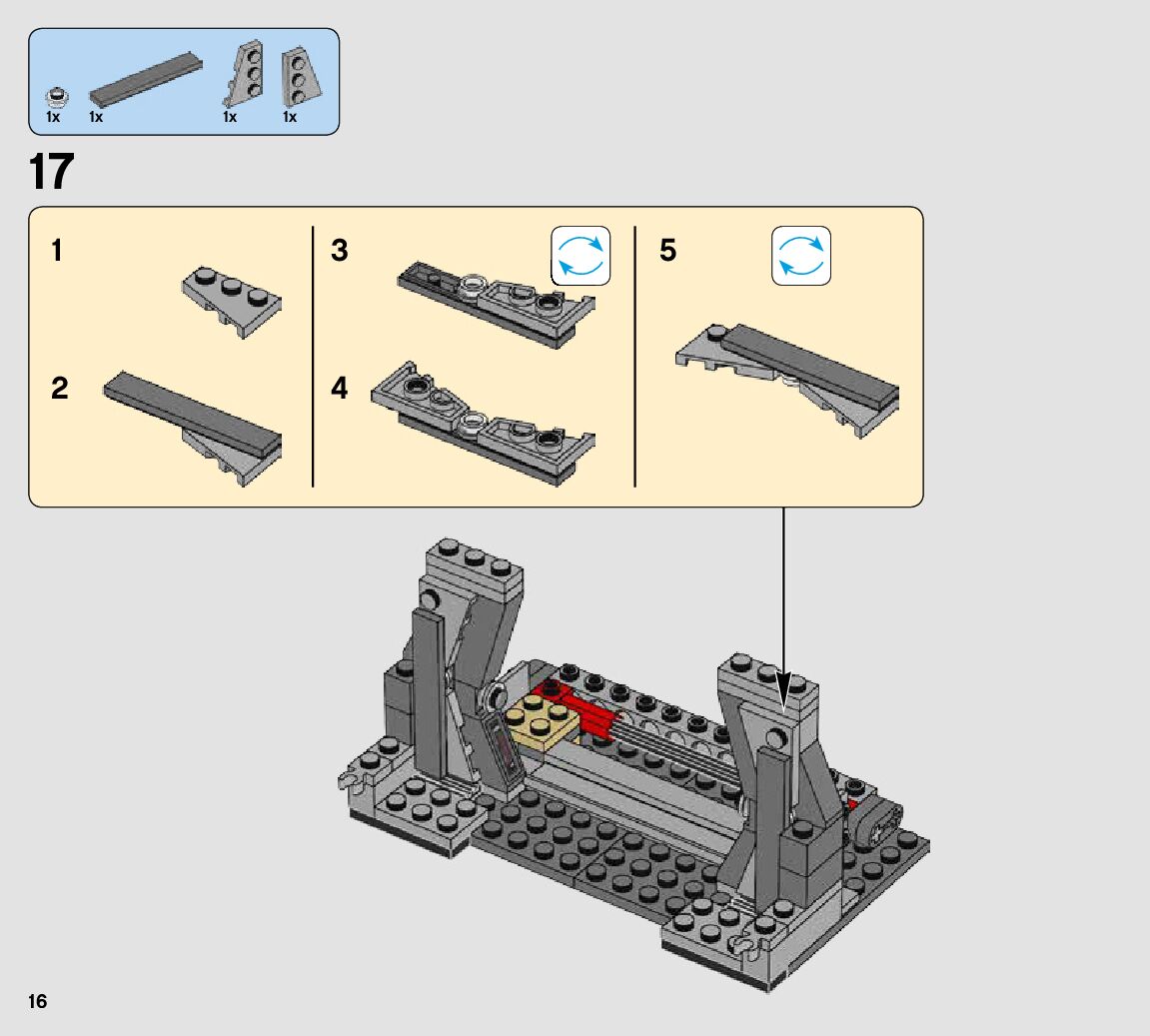 1x 1x 1x 1x

17

1

2

3

4

5

16