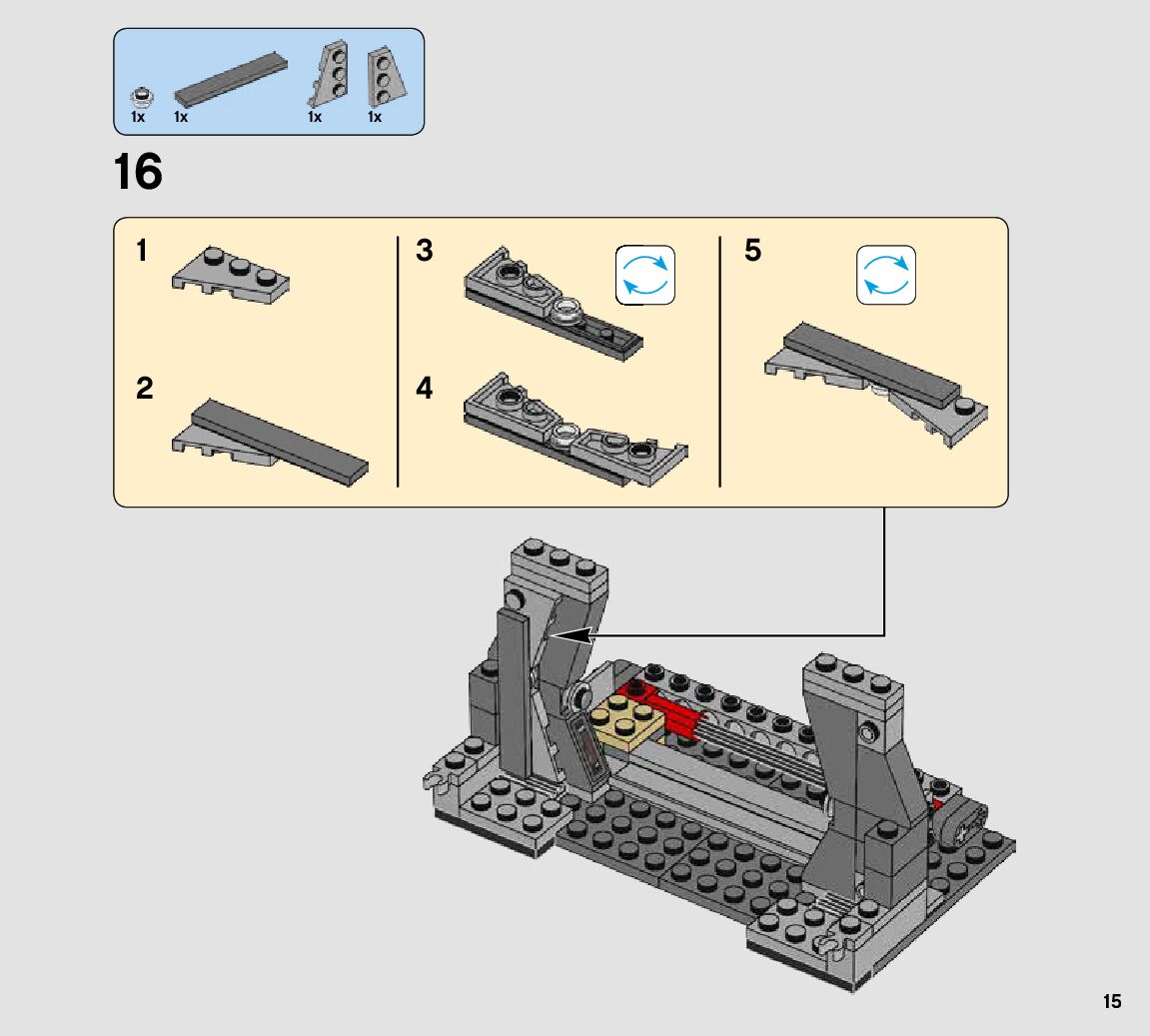 1x 1x 1x 1x

16

1

2

3

4

5

15