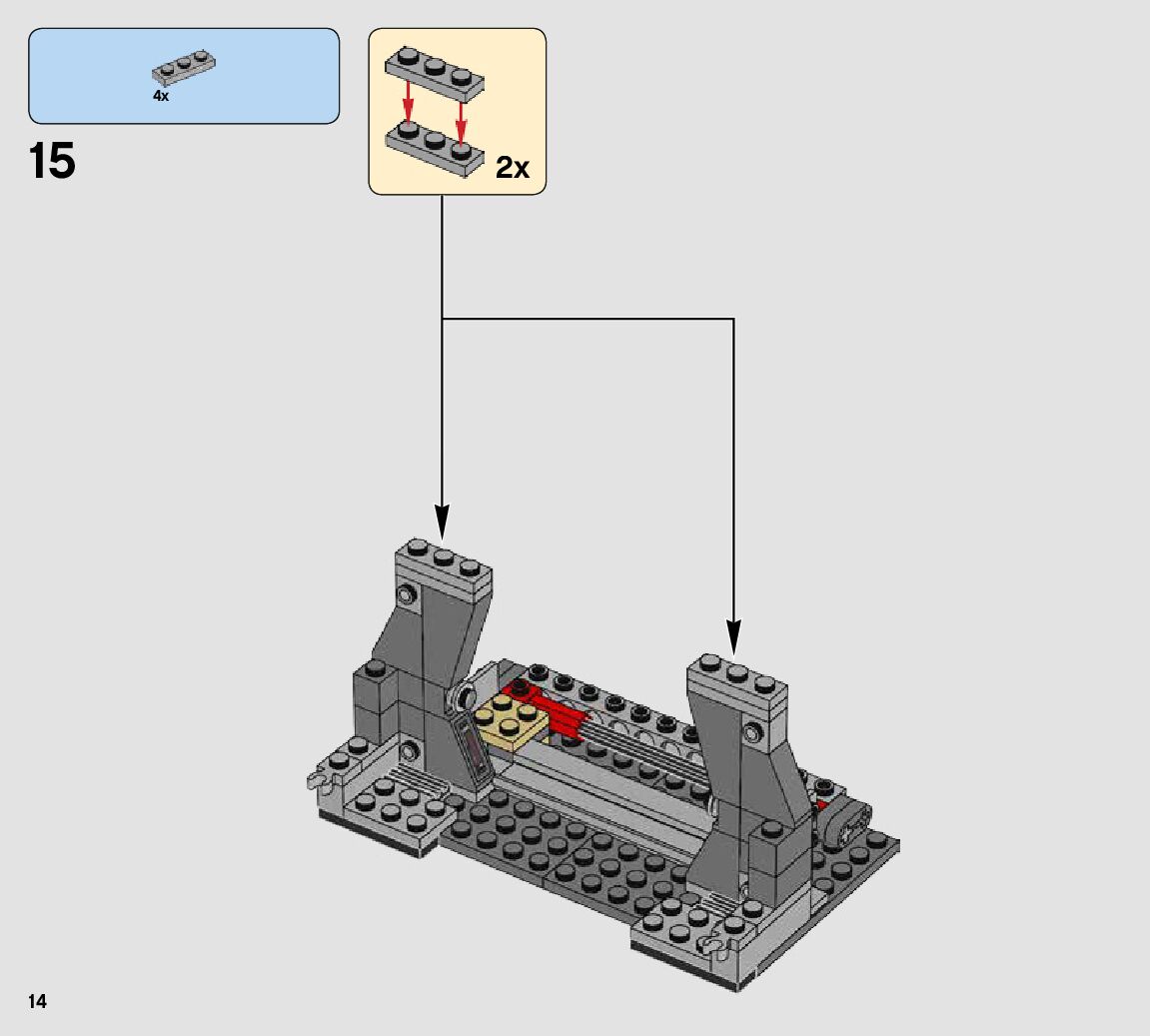 4x

15

2x

14