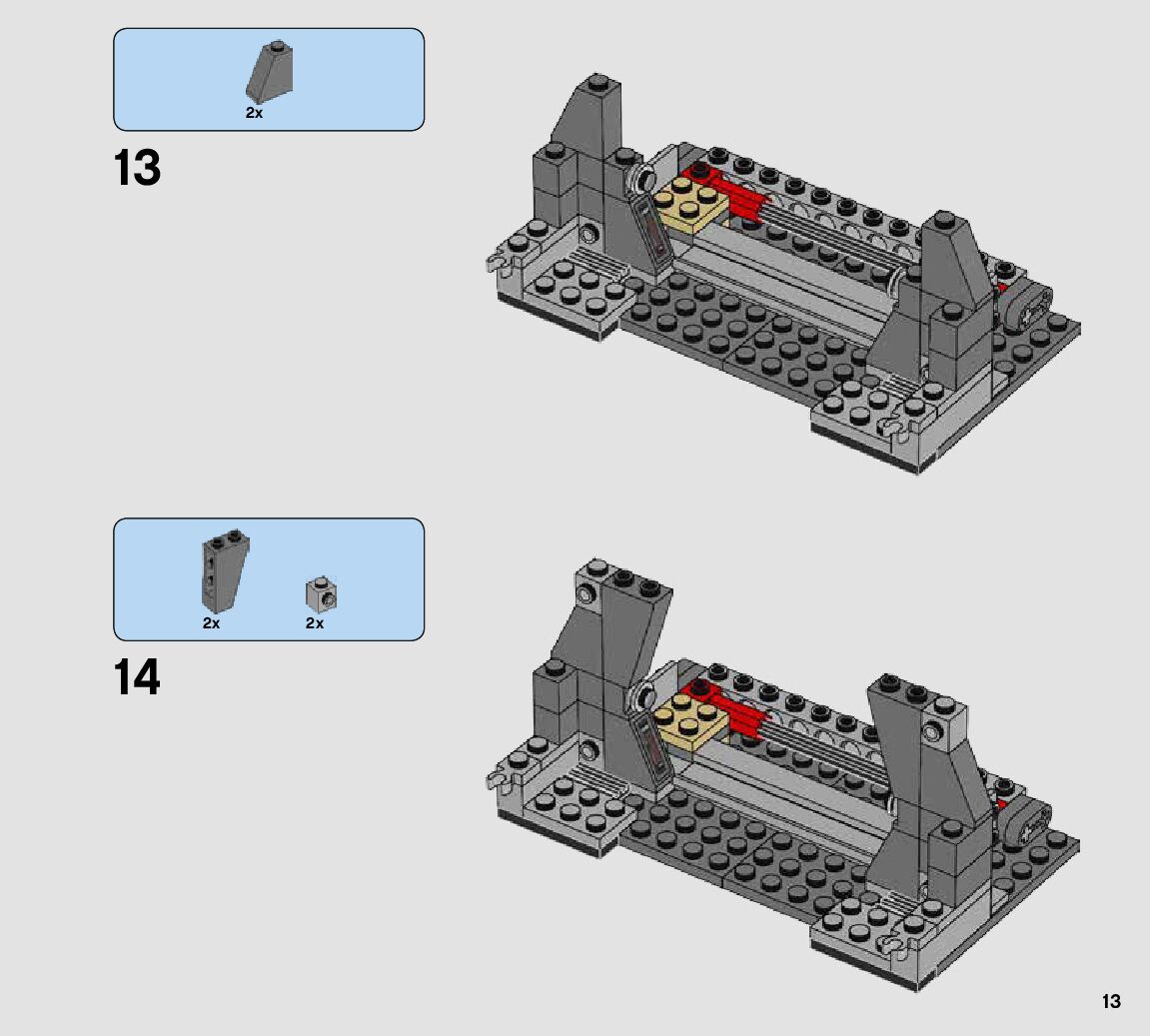 2x

13

2x

2x

14

13