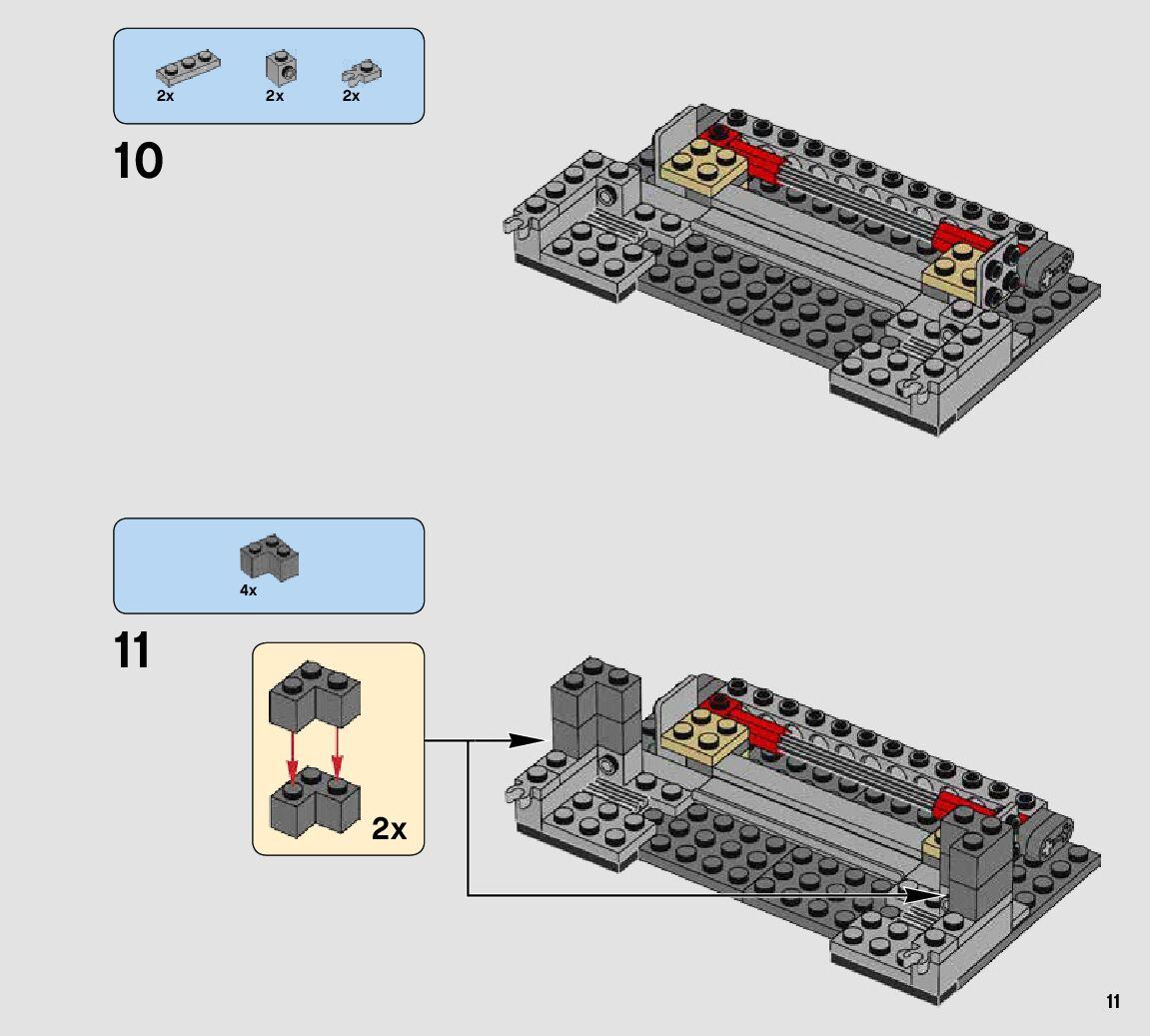 2x 2x 2x

10

4x

11

2x

11