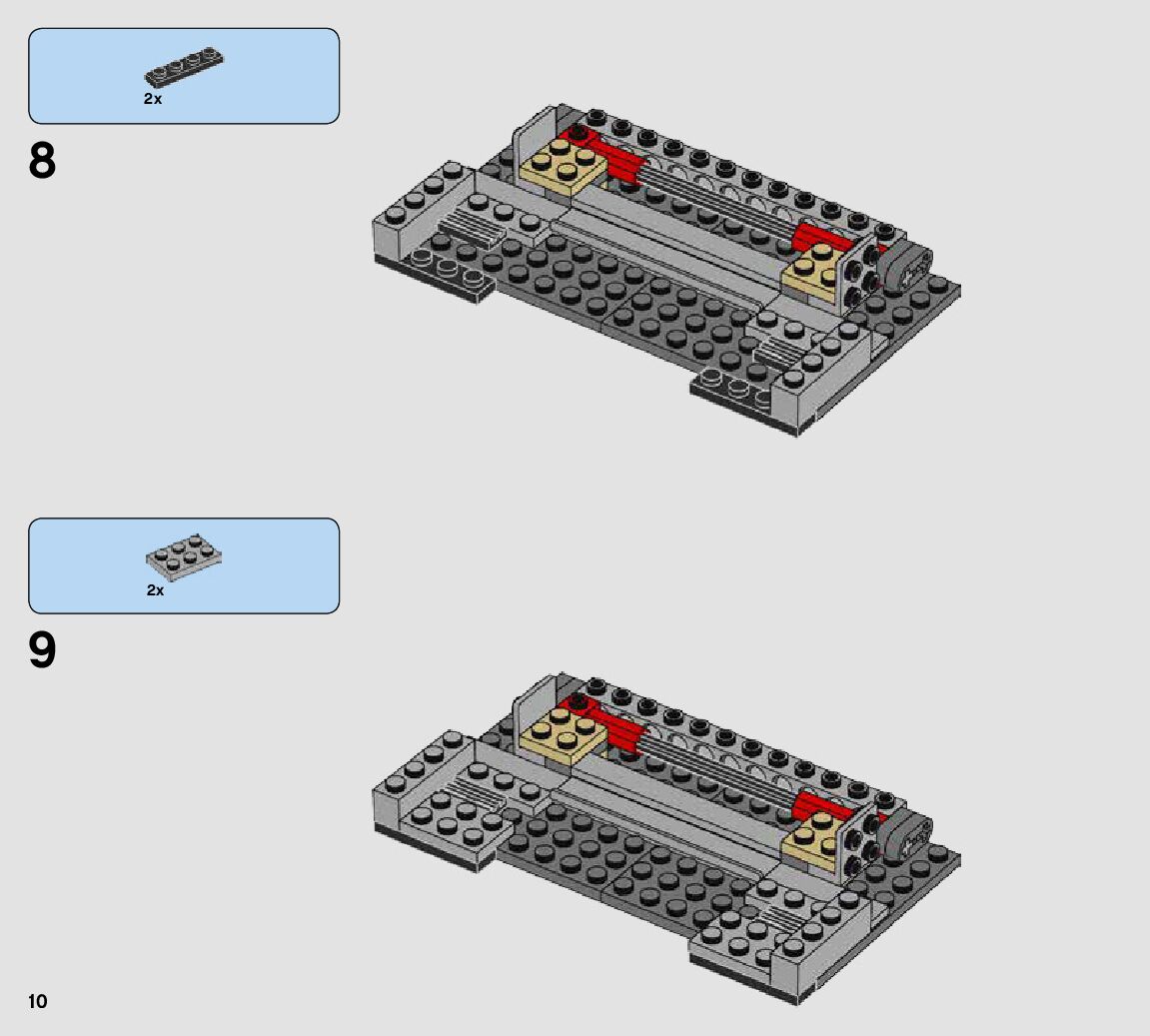 2x

8

2x

9

10