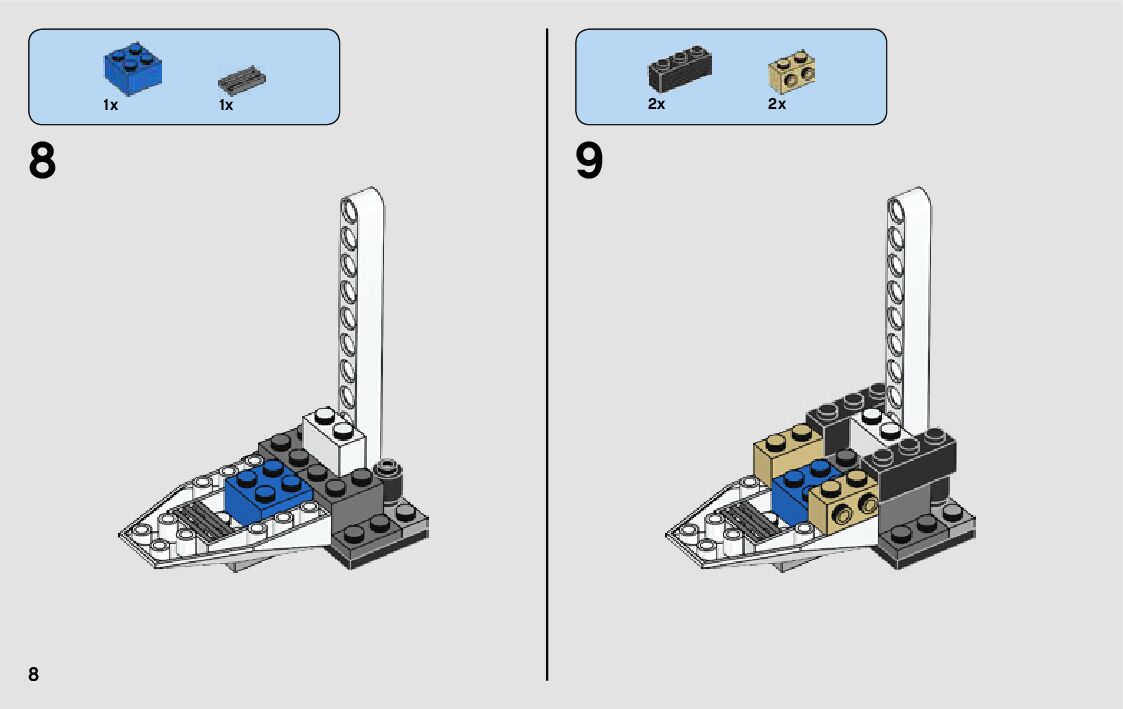 1x 1x

8

2x 2x

9

8