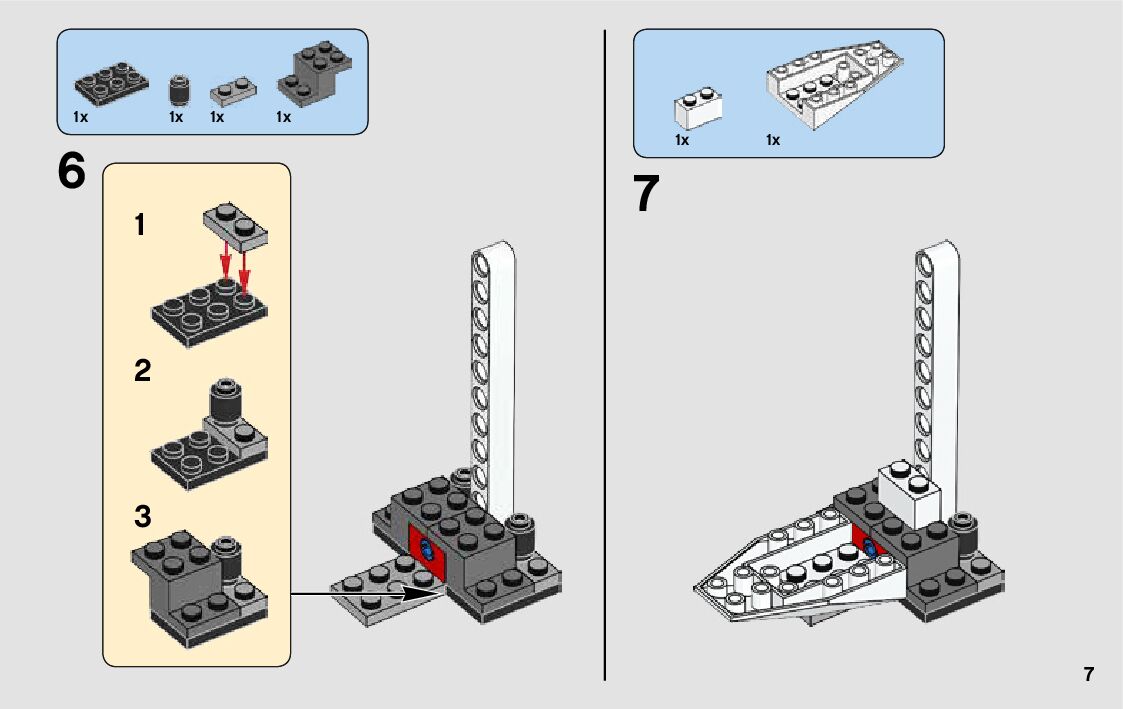 1x 1x 1x 1x

6

1

2

3

1x 1x

7

7