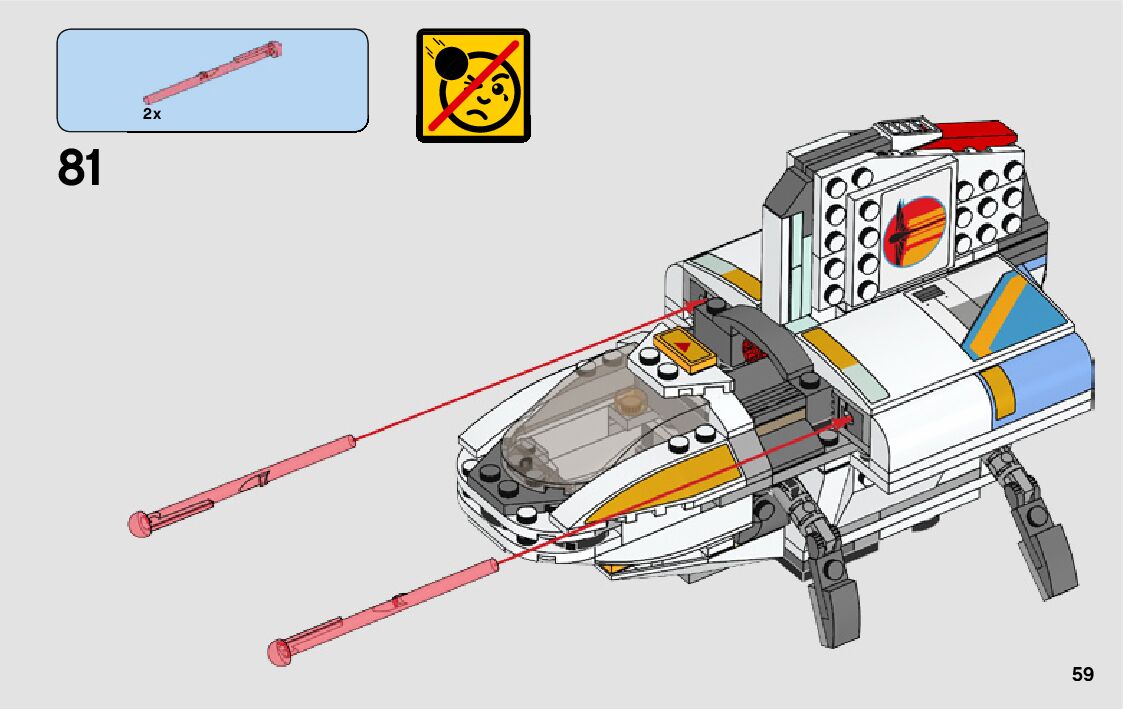 2x

81

59