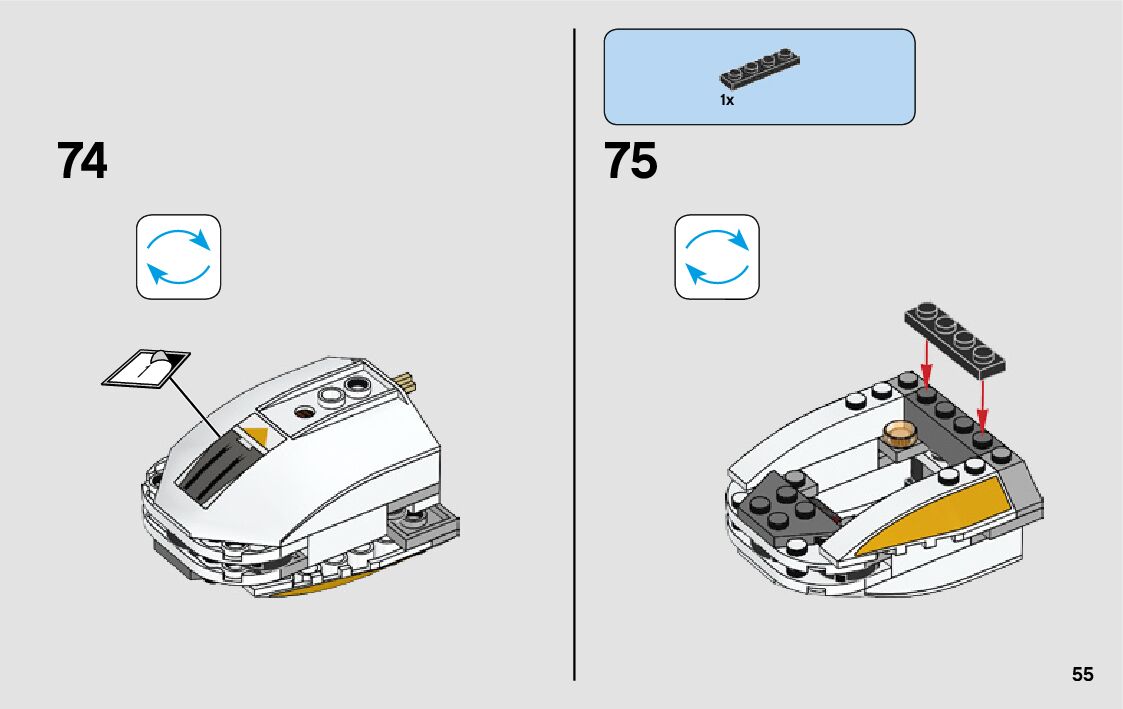 74

1x

75

55