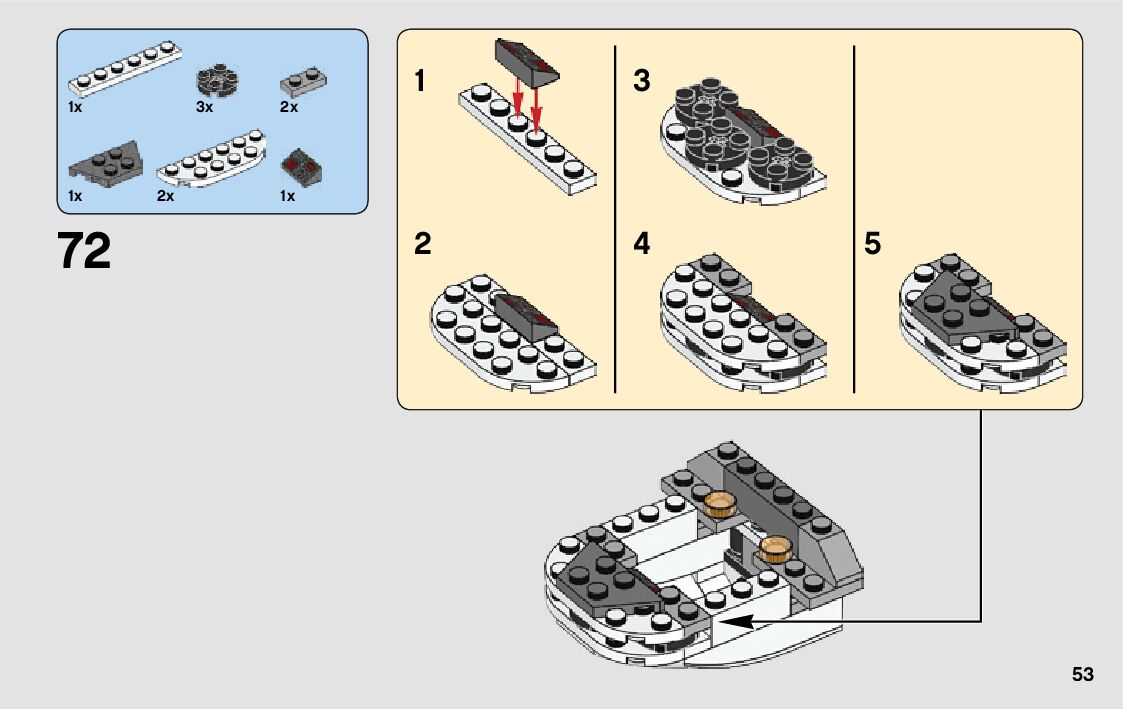 1x 3x 2x

1x 2x 1x

72

1

2

3

4

5

53