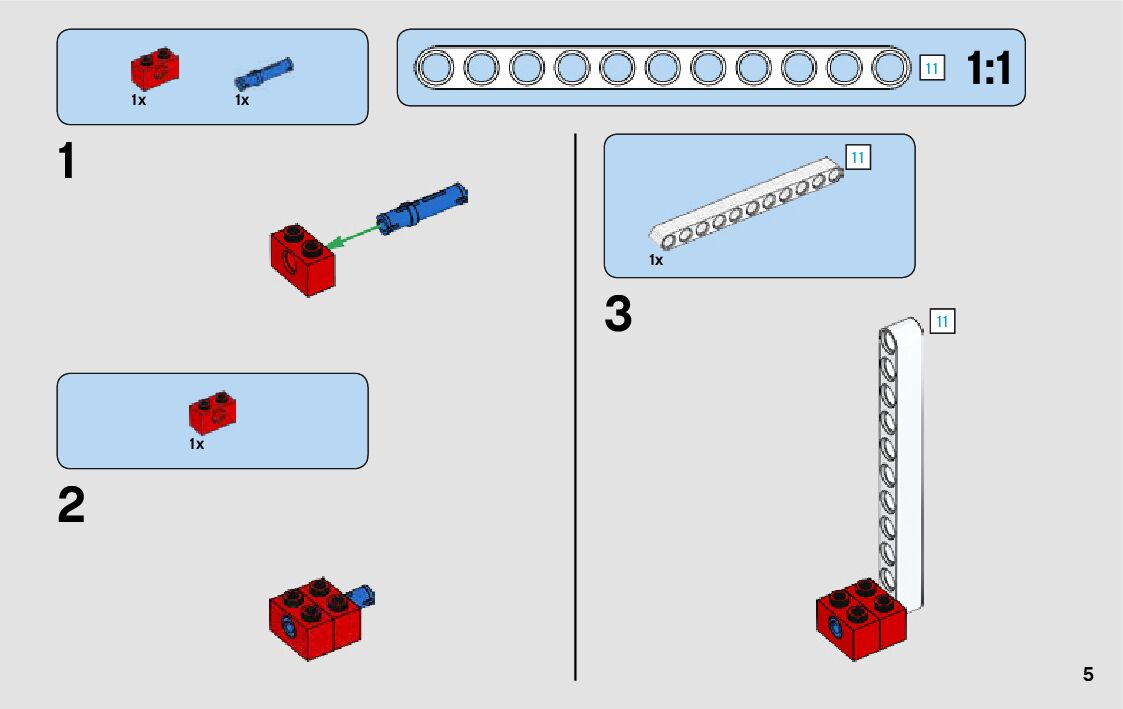 1x 1x

11 1:1

1

1x

2

11

1x

3

11

5