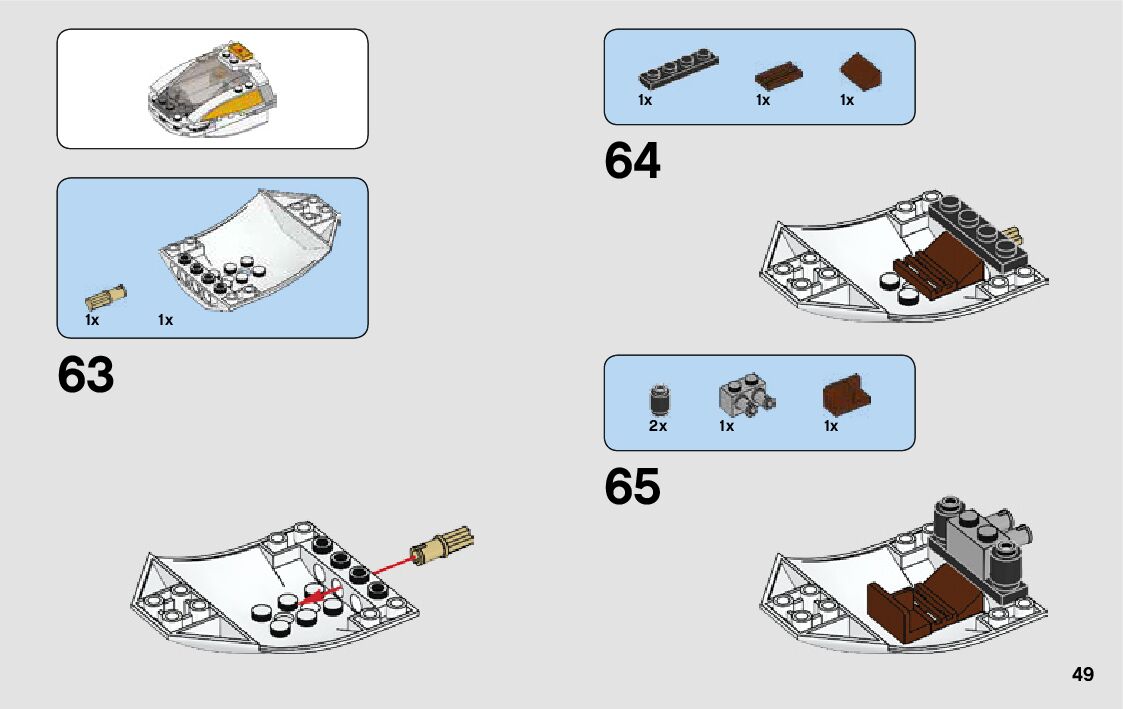 1x

1x

63

1x

1x

1x

64

2x

1x

1x

65

49