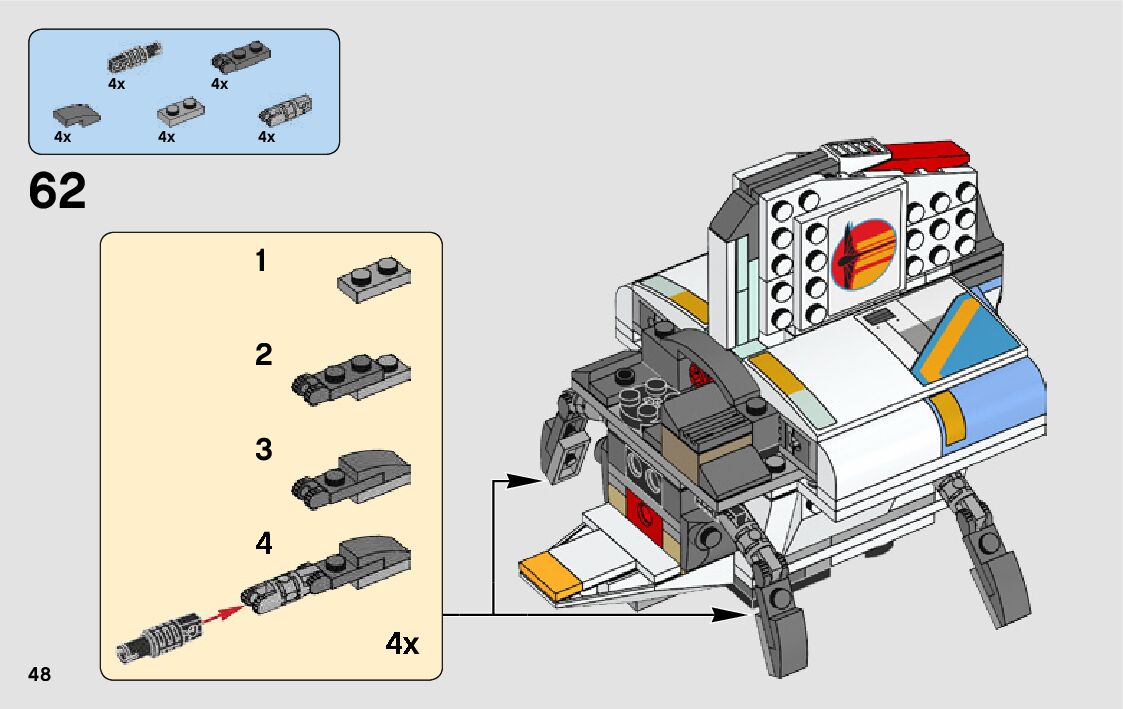 4x
4x
4x
4x
4x

62

1
2
3
4

4x

48