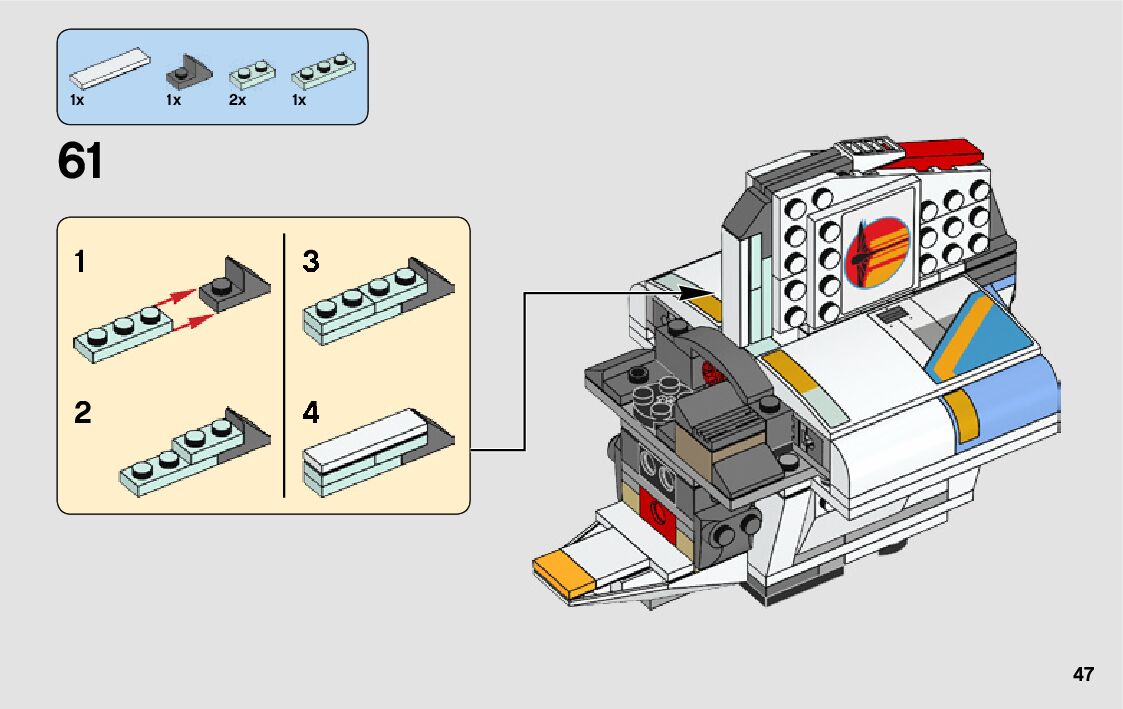 1x 1x 2x 1x

61

1

2

3

4

47