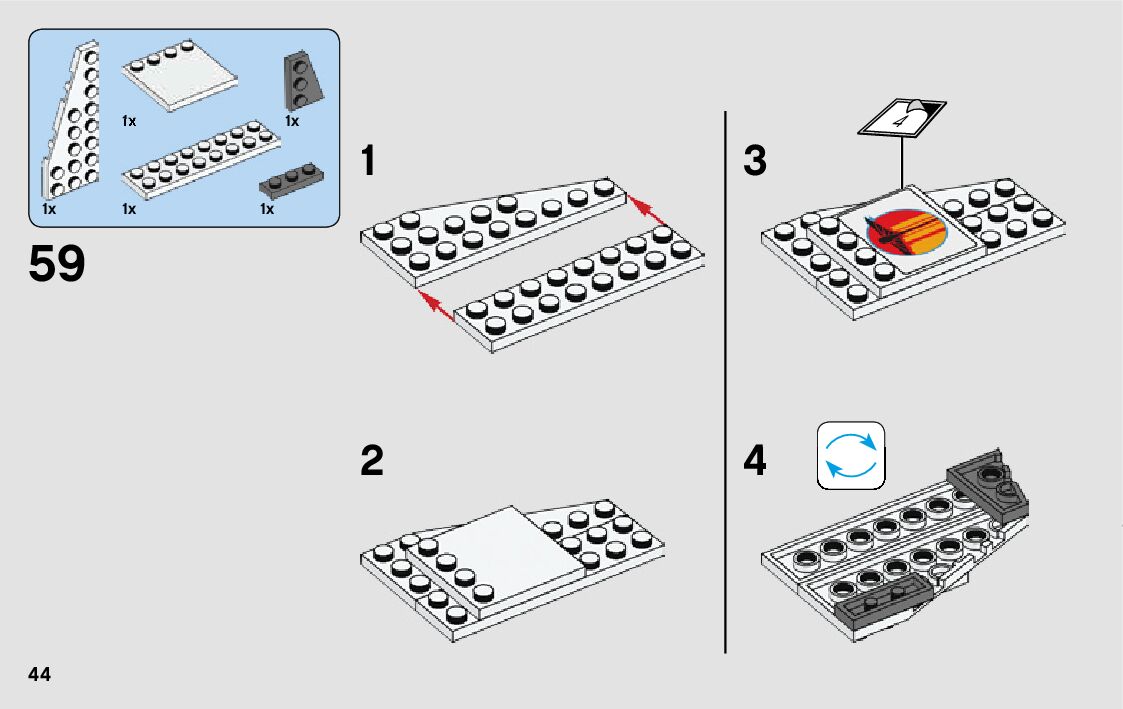 1x
1x
1x
1x
1x
59
1
2
3
4
4
44