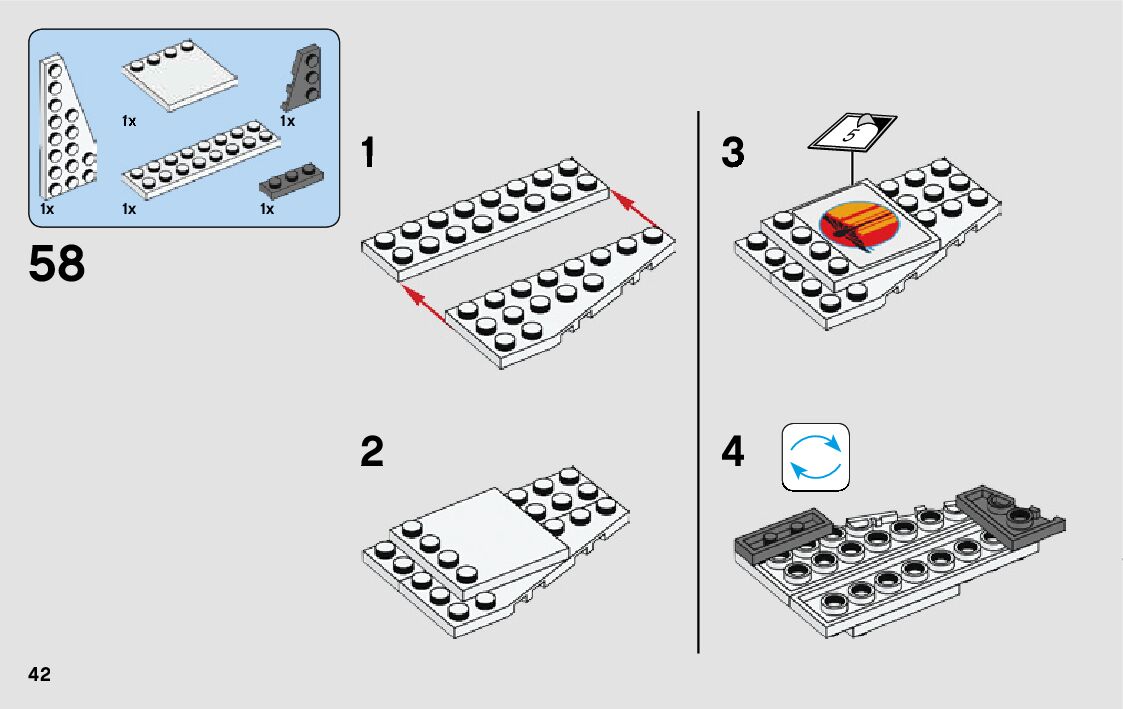 1x
1x
1x
1x
1x

58

1

2

3

5

4

42