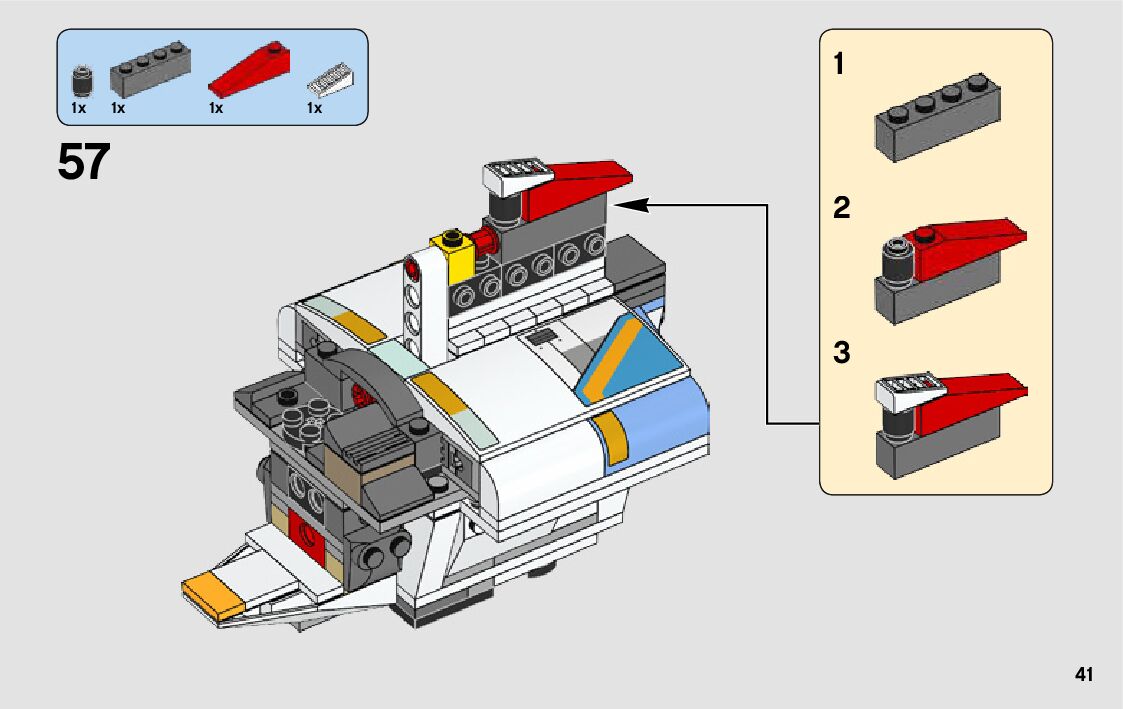 1x 1x 1x 1x

57

1

2

3

41