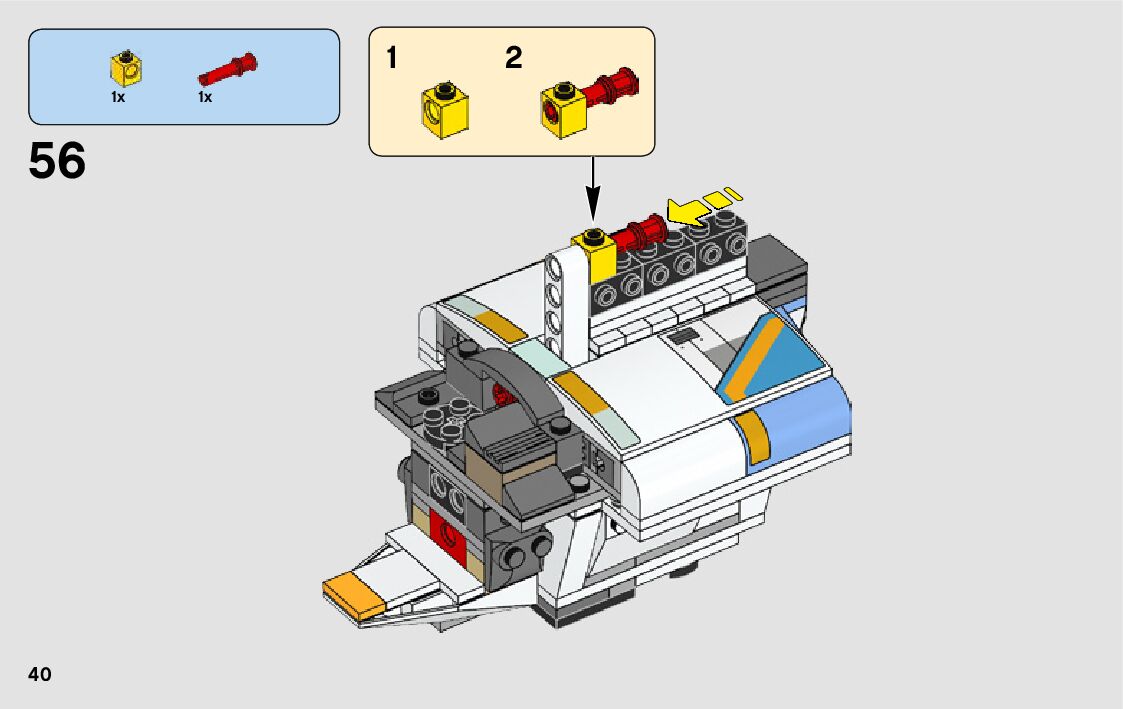 1x 1x

56

1 2

40