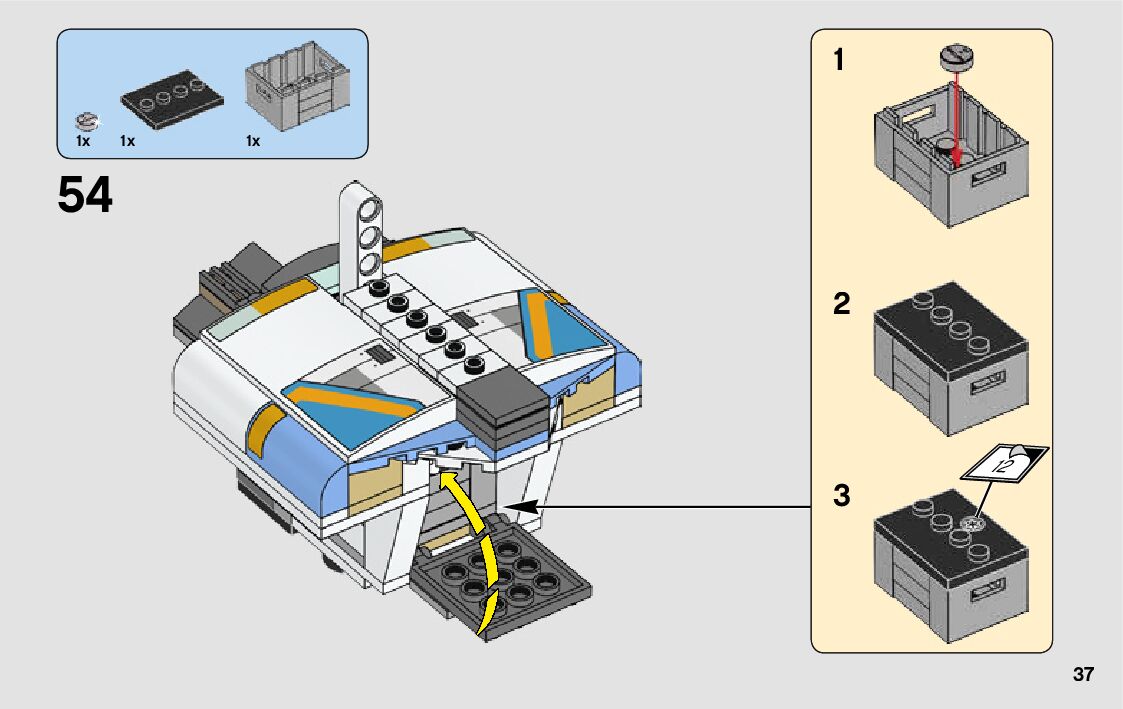 1x 1x 1x

54

1

2

3

12

37