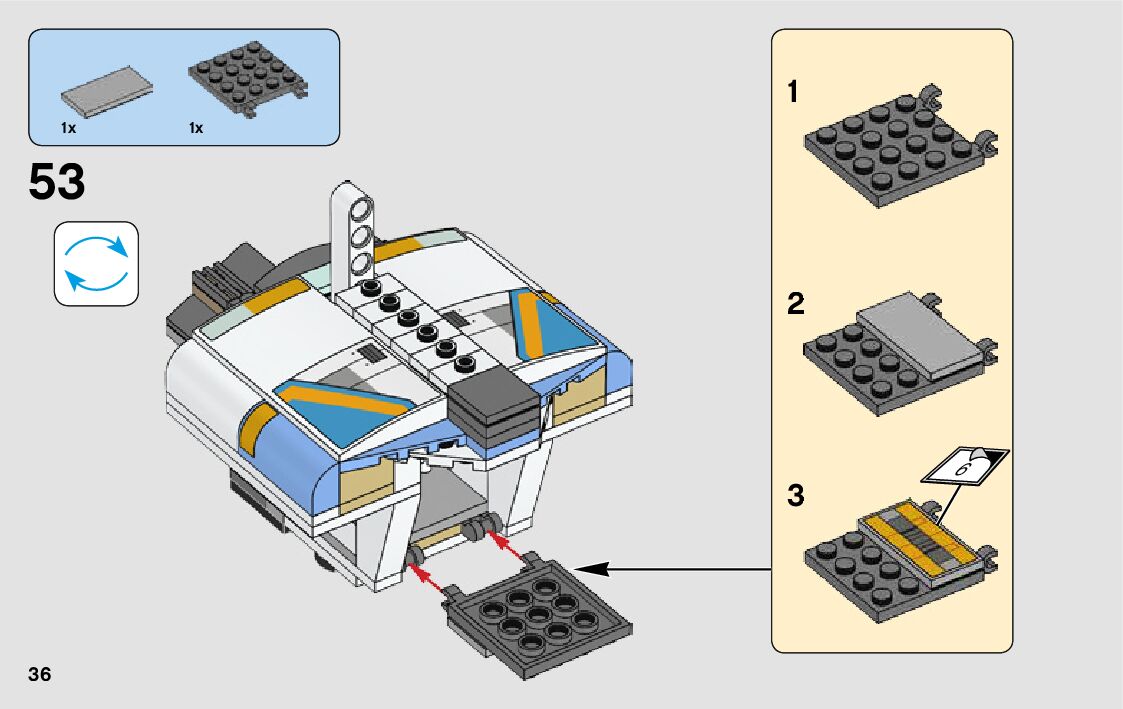 1x
1x

53

1

2

3

6

36