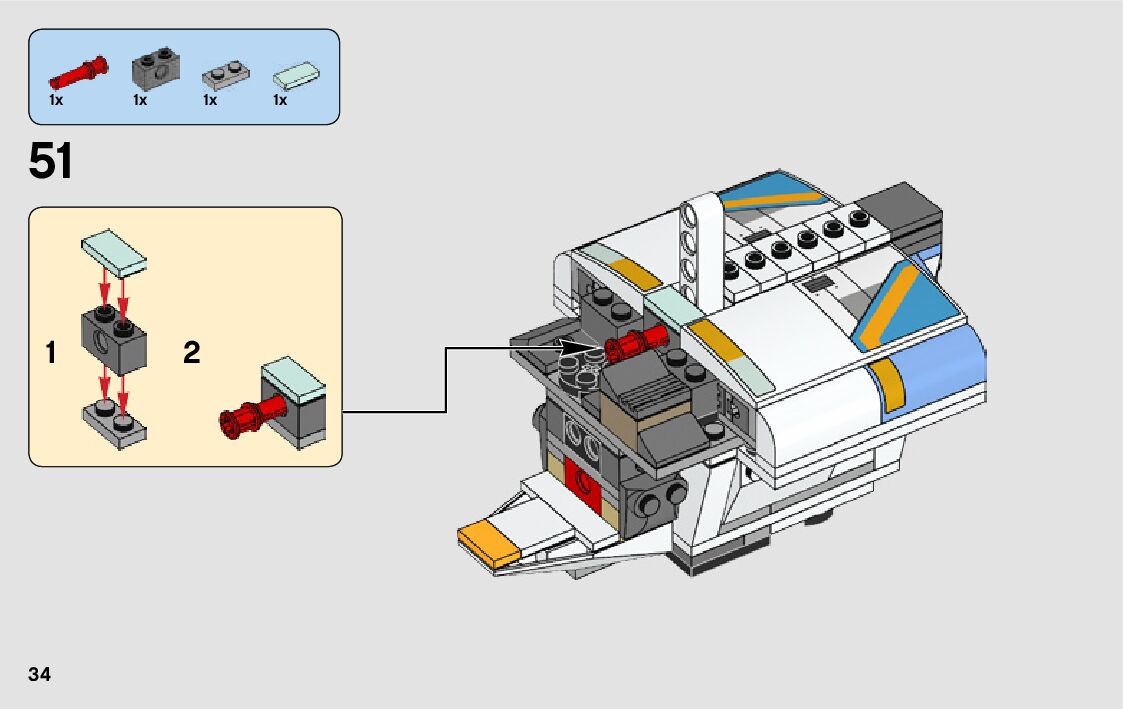 1x 1x 1x 1x

51

1

2

34