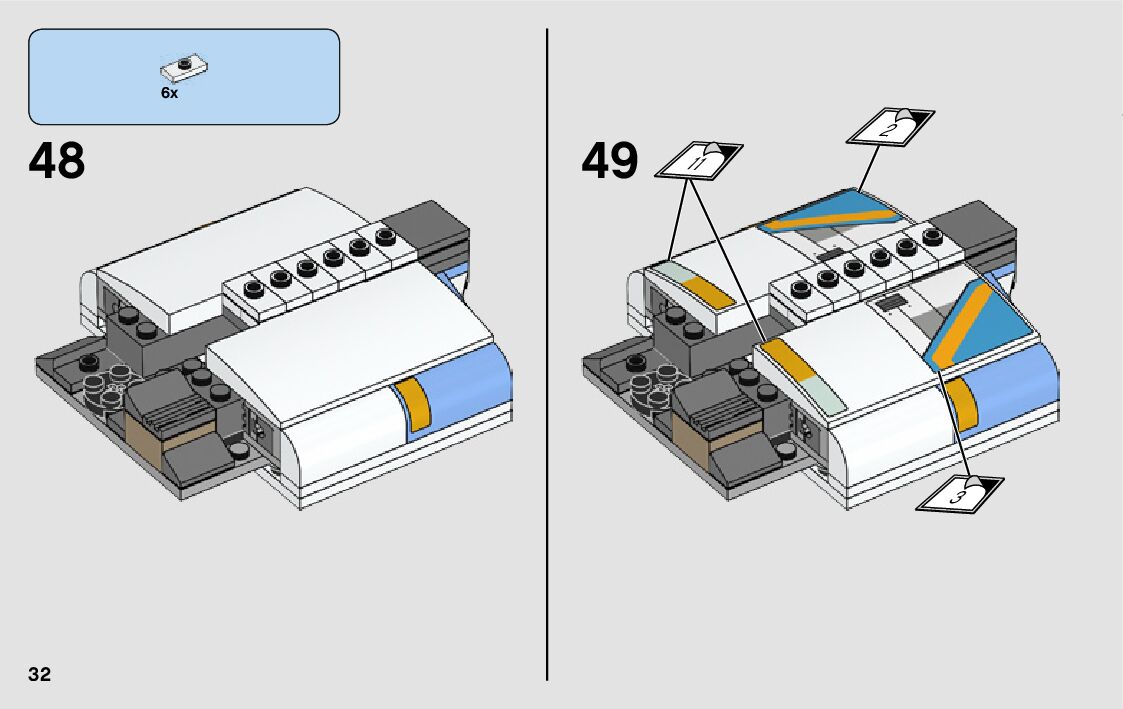 6x

48

49

11

2

3

32