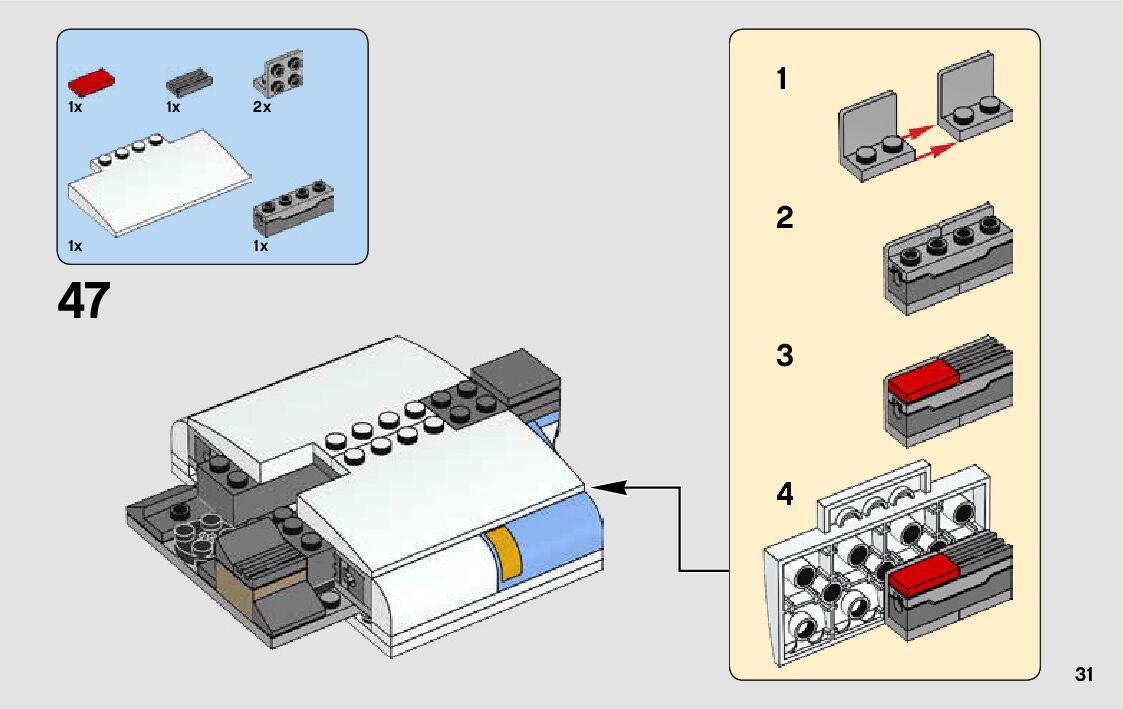 1x
1x
2x
1x
1x

47

1
2
3
4

31