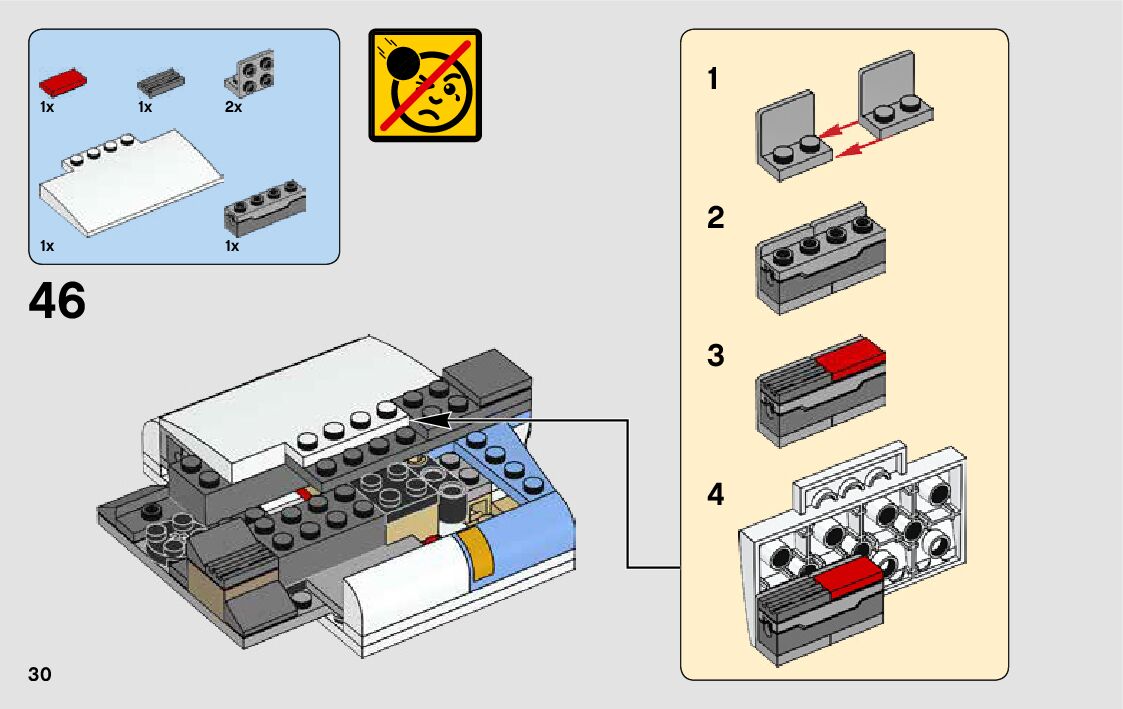 1x
1x
2x
1x
1x

46

1
2
3
4

30