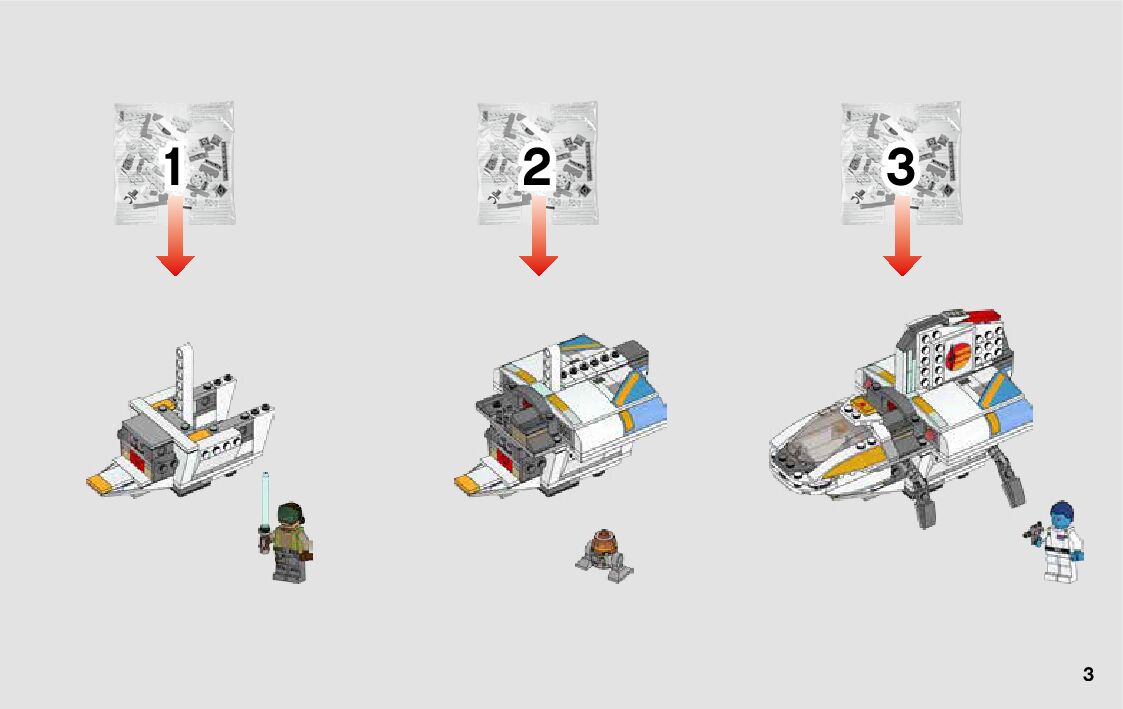 1

2

3

3